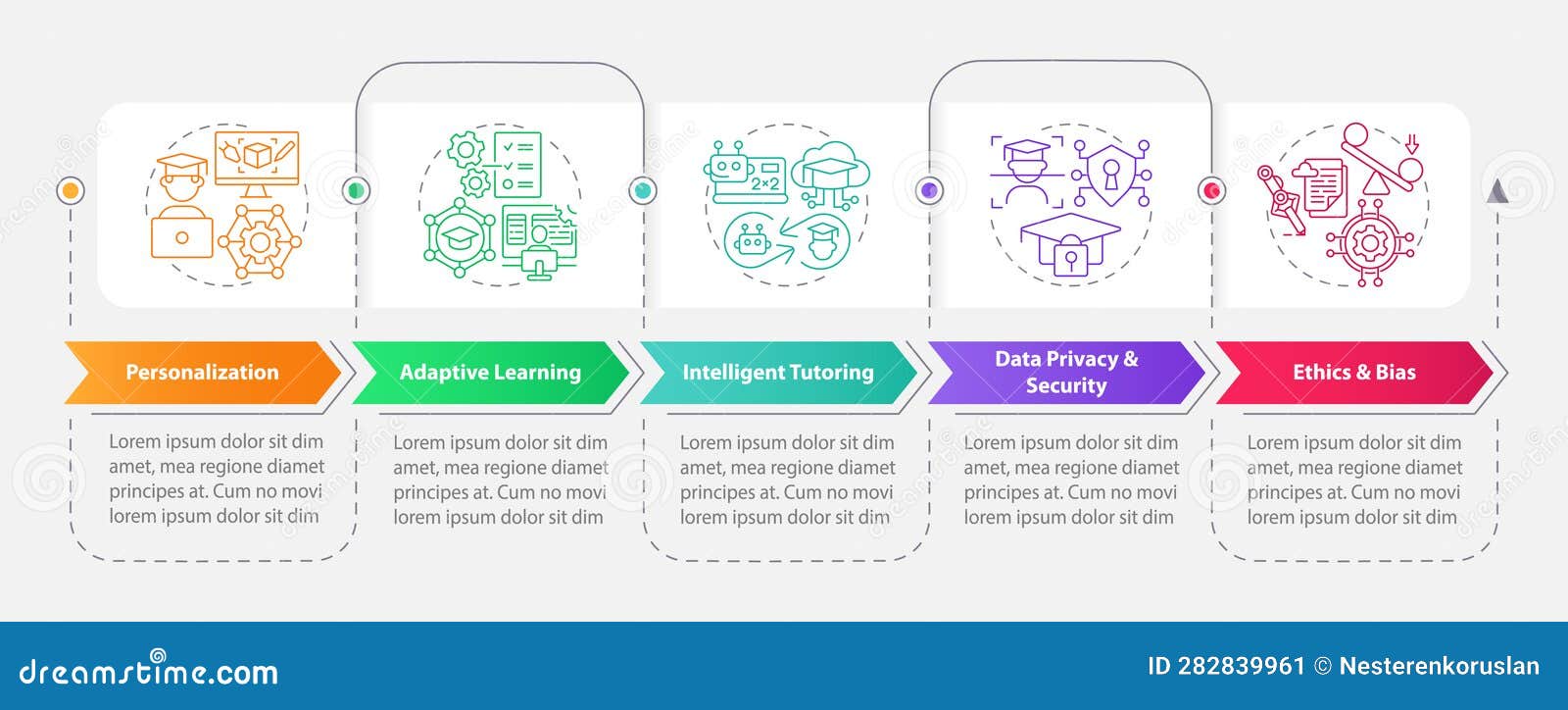 2×2

Personalization

Lorem ipsum dolor sit dim amet, mea regione diamet principes at. Cum no movi lorem ipsum dolor sit dim

Adaptive Learning

Lorem ipsum dolor sit dim amet, mea regione diamet principes at. Cum no movi lorem ipsum dolor sit dim

Intelligent Tutoring

Lorem ipsum dolor sit dim amet, mea regione diamet principes at. Cum no movi lorem ipsum dolor sit dim

Data Privacy & Security

Lorem ipsum dolor sit dim amet, mea regione diamet principes at. Cum no movi lorem ipsum dolor sit dim

Ethics & Bias

Lorem ipsum dolor sit dim amet, mea regione diamet principes at. Cum no movi lorem ipsum dolor sit dim

dreamstime.com

ID 282839961 © Nesterenkoruslan