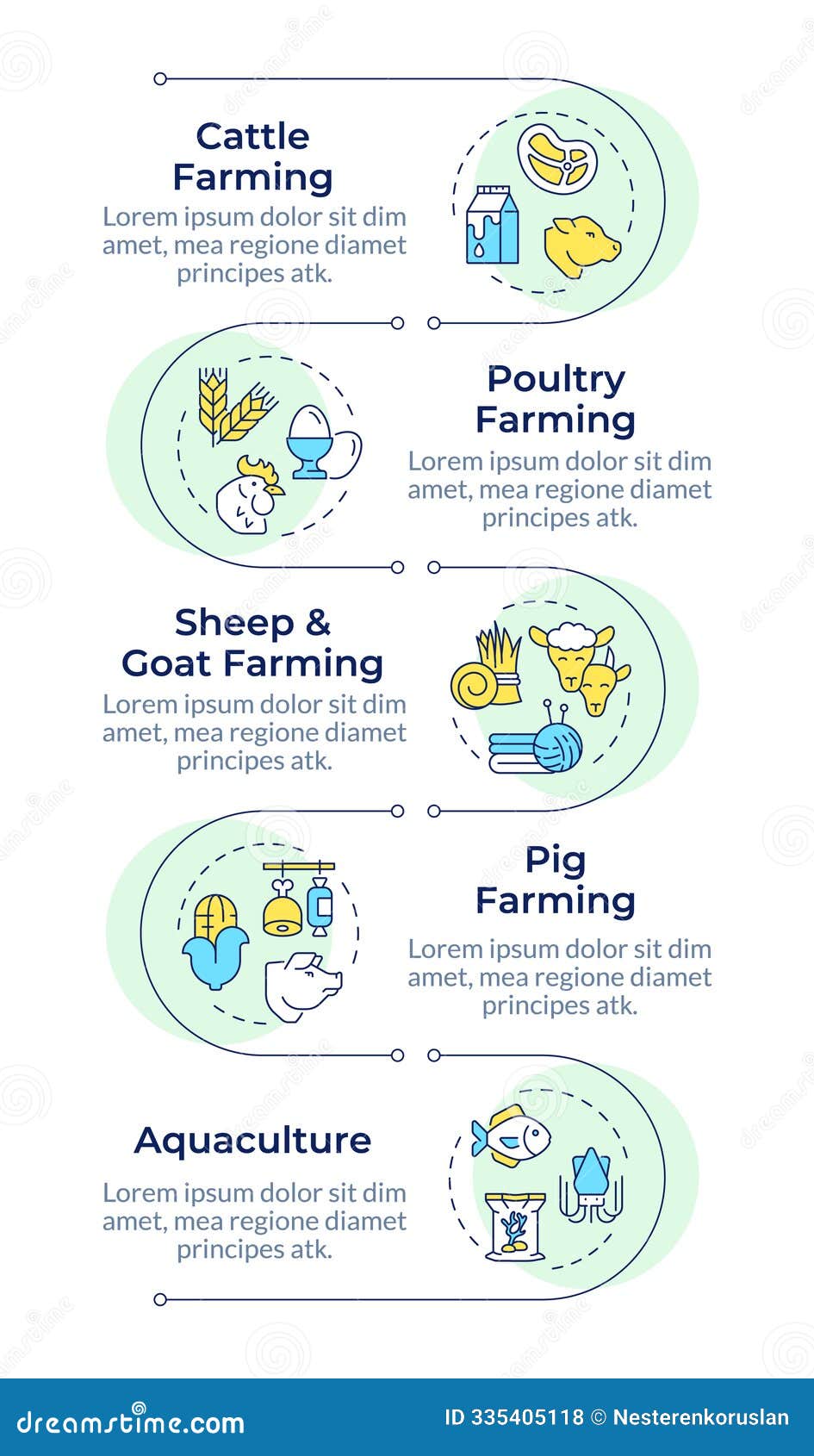 Cattle Farming
Lorem ipsum dolor sit dim amet, mea regione diamet principes atk.

Poultry Farming
Lorem ipsum dolor sit dim amet, mea regione diamet principes atk.

Sheep & Goat Farming
Lorem ipsum dolor sit dim amet, mea regione diamet principes atk.

Pig Farming
Lorem ipsum dolor sit dim amet, mea regione diamet principes atk.

Aquaculture
Lorem ipsum dolor sit dim amet, mea regione diamet principes atk.

dreamstime.com
ID 335405118 © Nesterenkoruslan