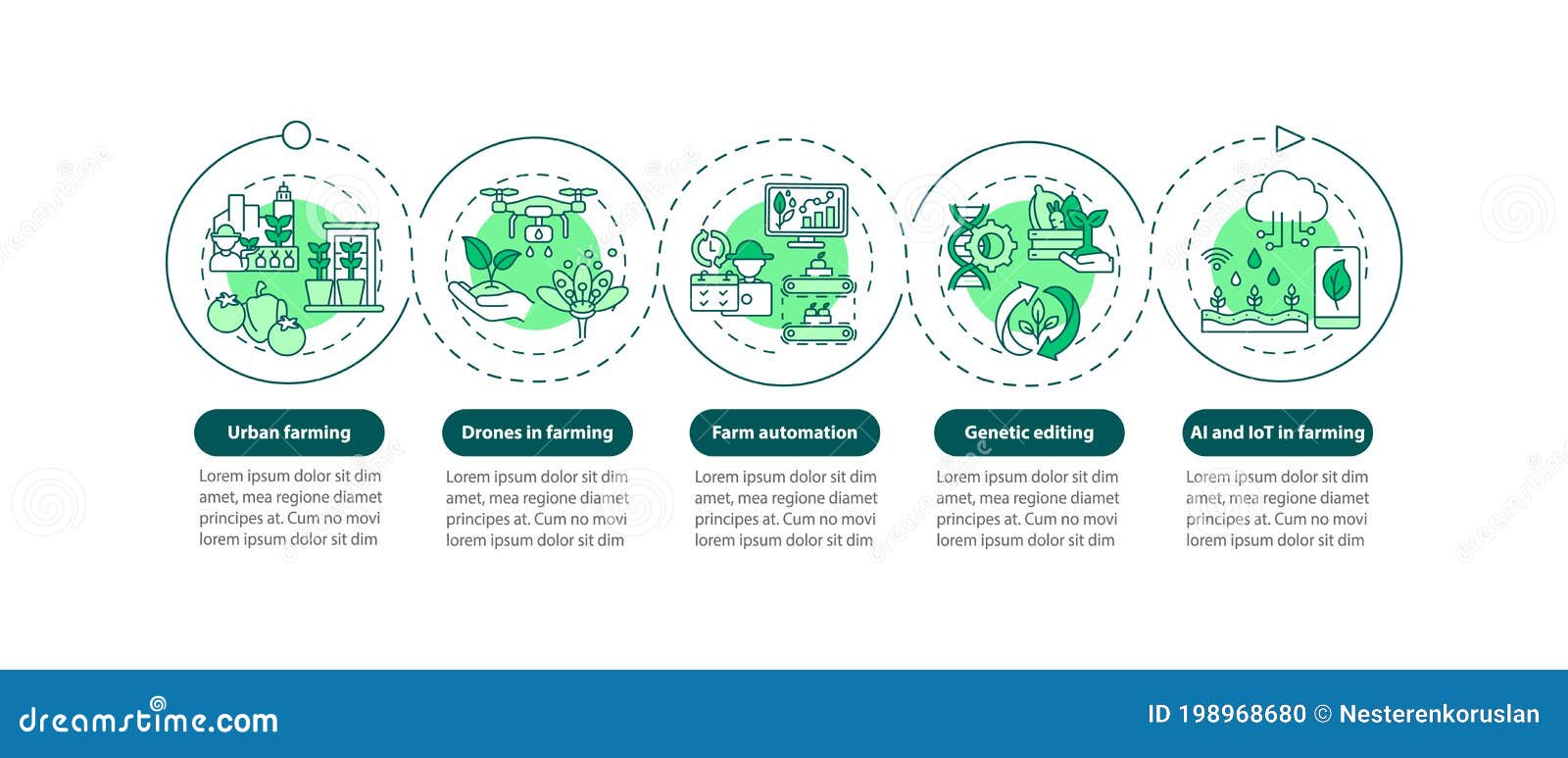 Urban farming

Lorem ipsum dolor sit dim amet, mea regione diamet principes at. Cum no movi lorem ipsum dolor sit dim

Drones in farming

Lorem ipsum dolor sit dim amet, mea regione diamet principes at. Cum no movi lorem ipsum dolor sit dim

Farm automation

Lorem ipsum dolor sit dim amet, mea regione diamet principes at. Cum no movi lorem ipsum dolor sit dim

Genetic editing

Lorem ipsum dolor sit dim amet, mea regione diamet principes at. Cum no movi lorem ipsum dolor sit dim

AI and IoT in farming

Lorem ipsum dolor sit dim amet, mea regione diamet principes at. Cum no movi lorem ipsum dolor sit dim

dreamstime.com

ID 198968680 © Nesterenkoruslan