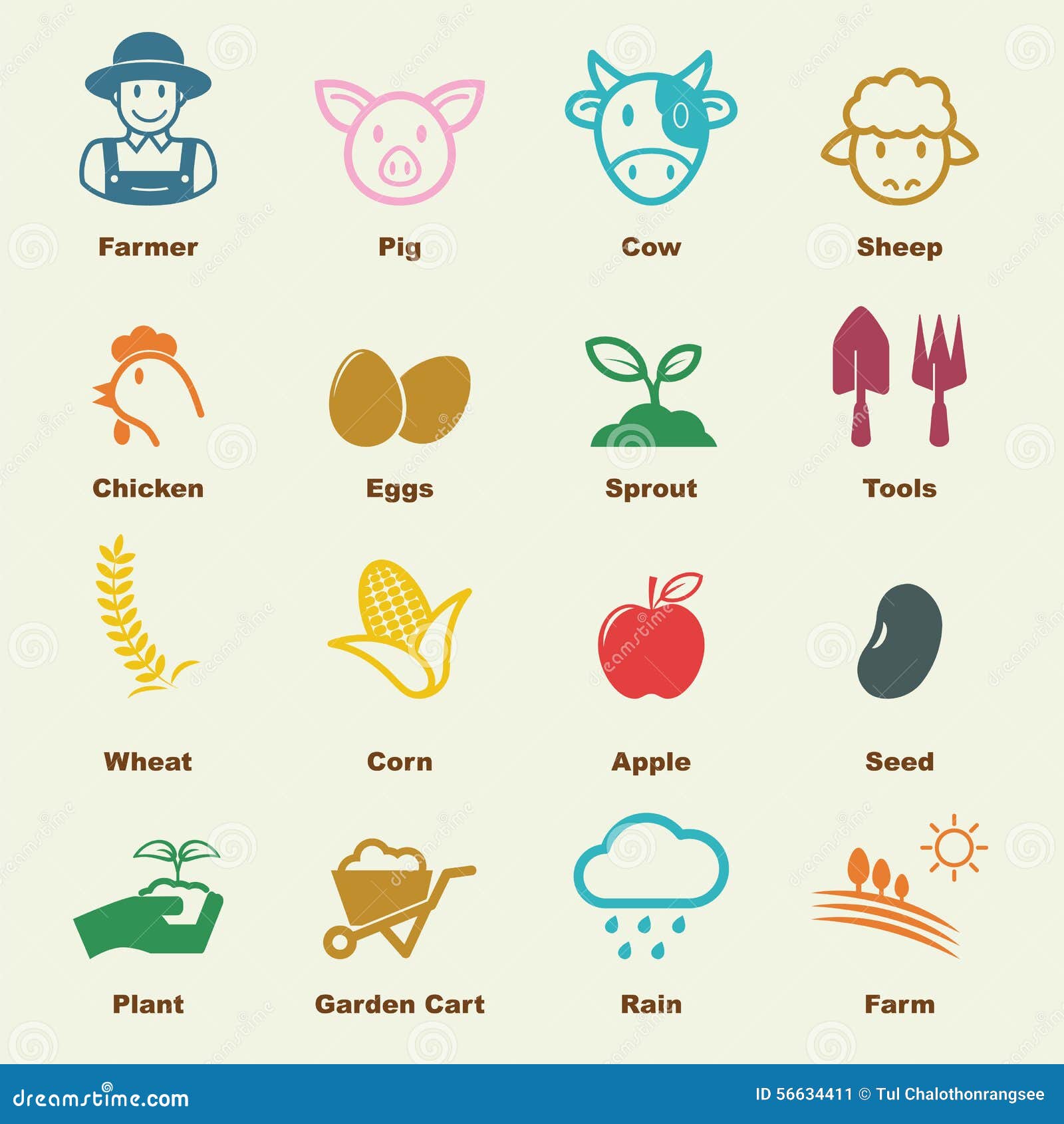 Farmer
Pig
Cow
Sheep

Chicken
Eggs
Sprout
Tools

Wheat
Corn
Apple
Seed

Plant
Garden Cart
Rain
Farm

dreamstime.com
ID 56634411 © Tul Chalothonrangsee