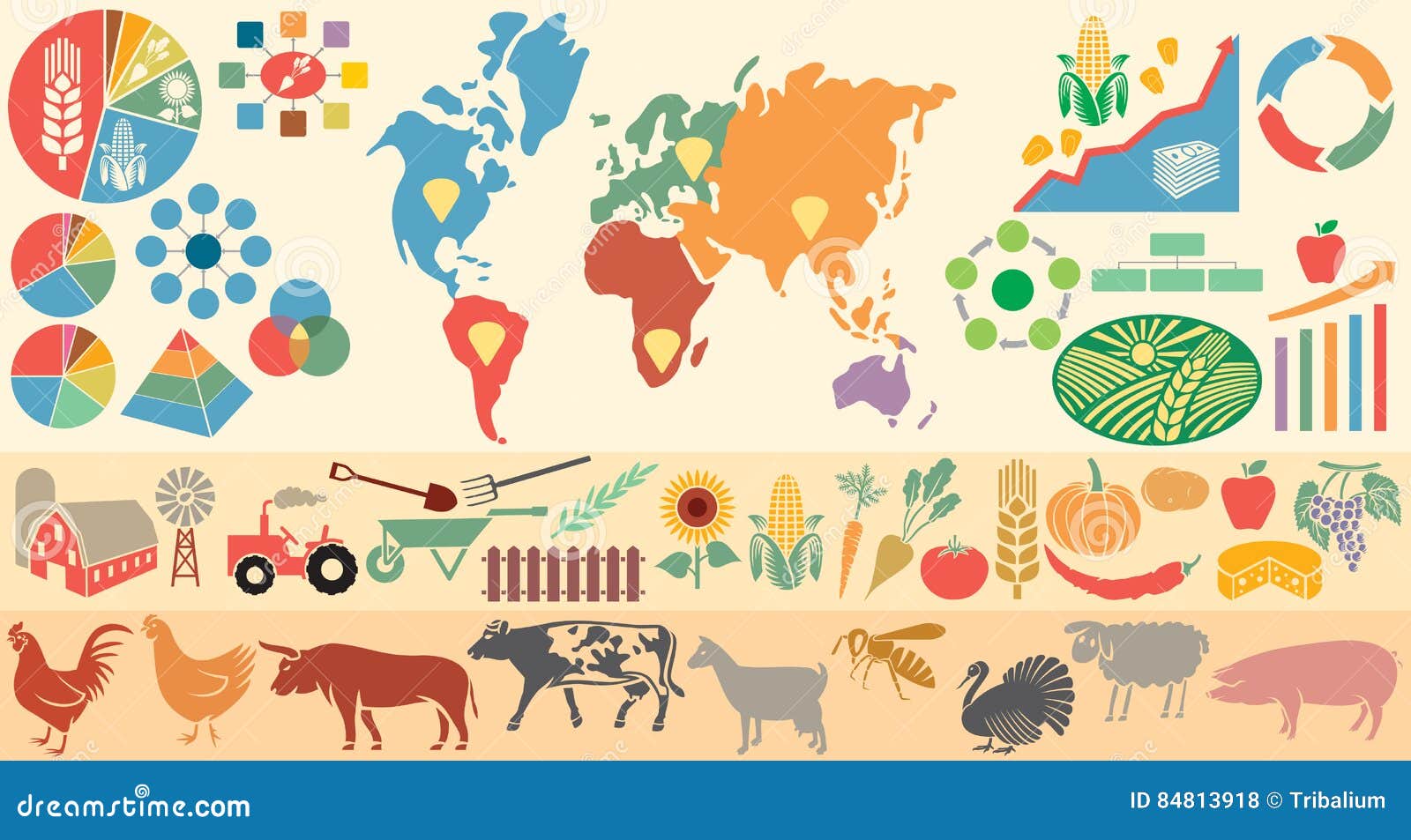 dreamstime.com

ID 84813918 © Tribalium