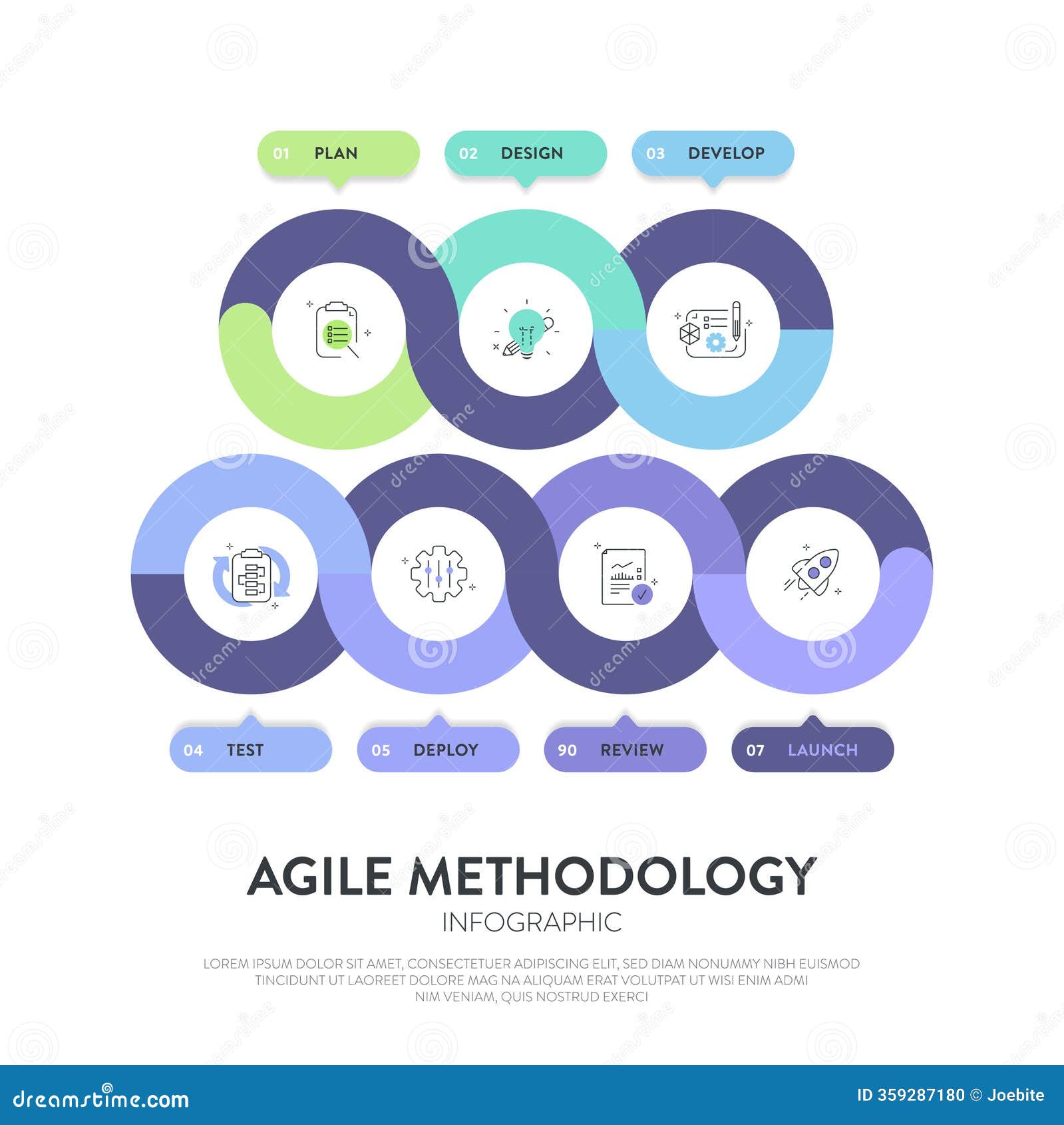 01 PLAN

02 DESIGN

03 DEVELOP

04 TEST

05 DEPLOY

90 REVIEW

07 LAUNCH

AGILE METHODOLOGY
INFOGRAPHIC

LOREM IPSUM DOLOR SIT AMET, CONSECTETUER ADIPISCING ELIT, SED DIAM NONUMMY NIBH EUISMOD TINCIDUNT UT LAOREET DOLORE MAG NA ALIQUAM ERAT VOLUTPAT UT WISI ENIM ADMI NIM VENIAM, QUIS NOSTRUD EXERCI

dreamstime.com

ID 359287180 © Joebite