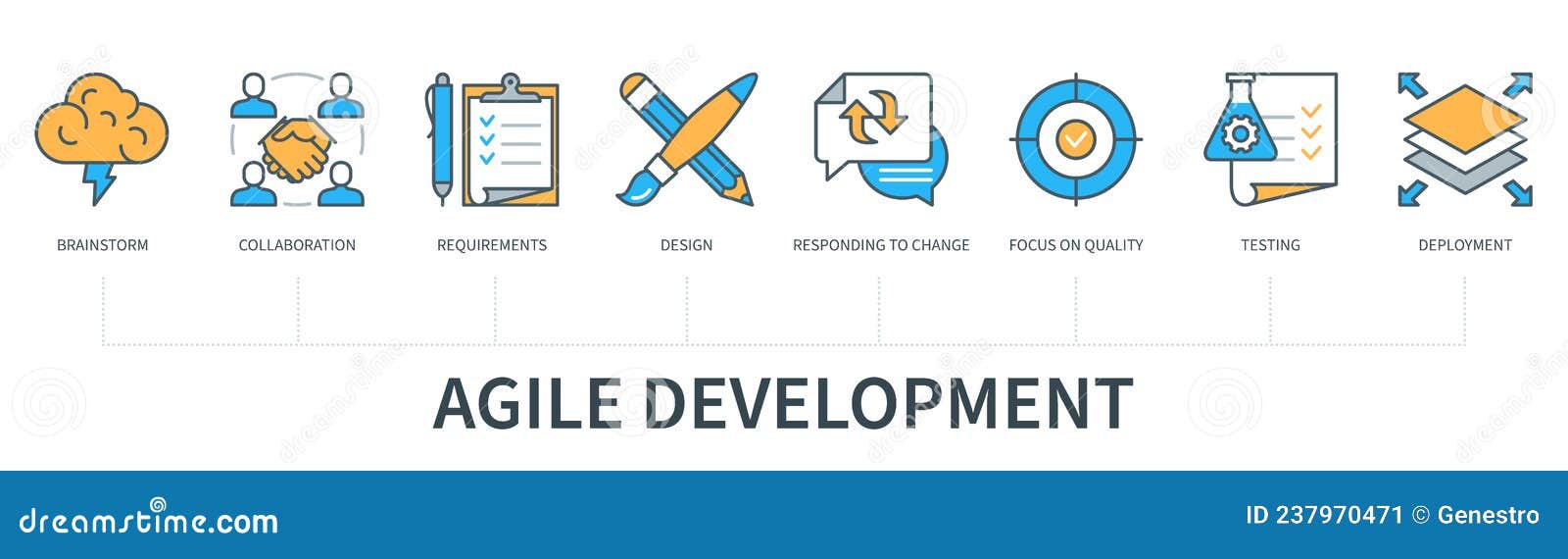 BRAINSTORM
COLLABORATION
REQUIREMENTS
DESIGN
RESPONDING TO CHANGE
FOCUS ON QUALITY
TESTING
DEPLOYMENT

AGILE DEVELOPMENT

dreamstime.com
ID 237970471 © Genestro