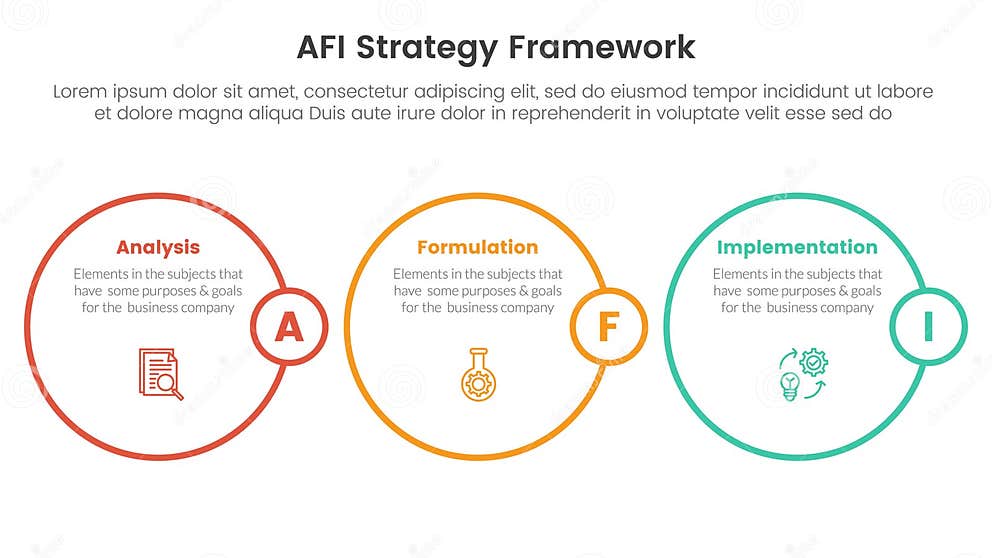 AFI Strategy Framework

Lorem ipsum dolor sit amet, consectetur adipiscing elit, sed do eiusmod tempor incididunt ut labore et dolore magna aliqua Duis aute irure dolor in reprehenderit in voluptate velit esse sed do

Analysis

Elements in the subjects that have some purposes & goals for the business company

A

Formulation

Elements in the subjects that have some purposes & goals for the business company

F

Implementation

Elements in the subjects that have some purposes & goals for the business company

I