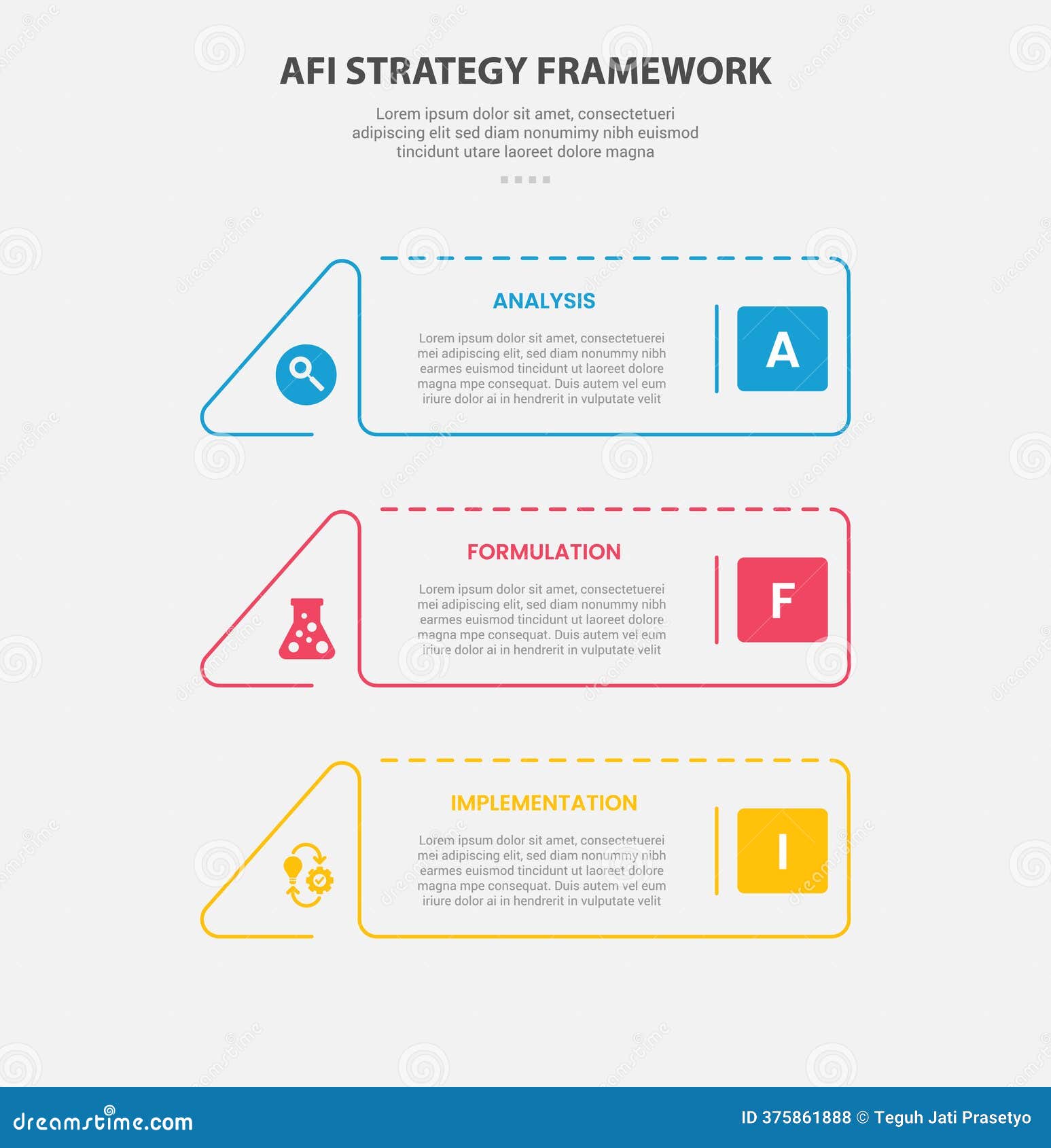 AFI STRATEGY FRAMEWORK

Lorem ipsum dolor sit amet, consectetueri adipiscing elit sed diam nonumimy nibh euismod tincidunt utare laoreet dolore magna

ANALYSIS

Lorem ipsum dolor sit amet, consectetuerei mei adipiscing elit, sed diam nonummy nibh earmes euismod tincidunt ut laoreet dolore magna mpe consequat. Duis autem vel eum iriure dolor ai in hendrerit in vulputate velit

A

FORMULATION

Lorem ipsum dolor sit amet, consectetuerei mei adipiscing elit, sed diam nonummy nibh earmes euismod tincidunt ut laoreet dolore magna mpe consequat. Duis autem vel eum iriure dolor ai in hendrerit in vulputate velit

F

IMPLEMENTATION

Lorem ipsum dolor sit amet, consectetuerei mei adipiscing elit, sed diam nonummy nibh earmes euismod tincidunt ut laoreet dolore magna mpe consequat. Duis autem vel eum iriure dolor ai in hendrerit in vulputate velit

I

dreamstime.com

ID 375861888 © Teguh Jati Prasetyo