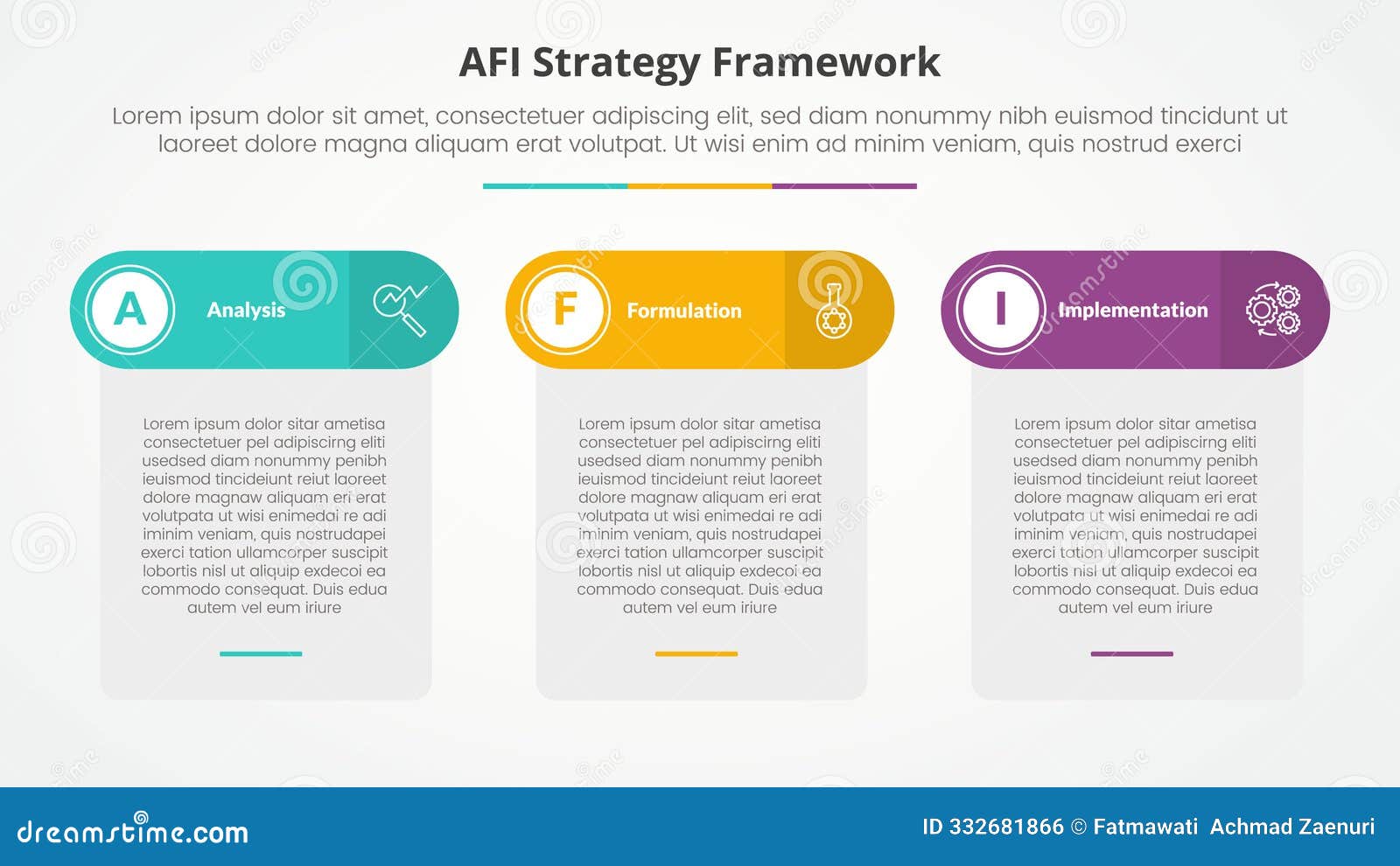 AFI Strategy Framework

Lorem ipsum dolor sit amet, consectetuer adipiscing elit, sed diam nonummy nibh euismod tincidunt ut laoreet dolore magna aliquam erat volutpat. Ut wisi enim ad minim veniam, quis nostrud exerci

A Analysis

Lorem ipsum dolor sitar ametisa consectetuer pel adipiscirng eliti usedsed diam nonummy penibh ieuismod tincideiunt reiut laoreet dolore magnaw aliquam eri erat volutpata ut wisi enimedai re adi iminim veniam, quis nostrudapei exerci tation ullamcorper suscipit lobortis nisl ut aliquip exdecoi ea commodo consequat. Duis edua autem vel eum iriure

F Formulation

Lorem ipsum dolor sitar ametisa consectetuer pel adipiscirng eliti usedsed diam nonummy penibh ieuismod tincideiunt reiut laoreet dolore magnaw aliquam eri erat volutpata ut wisi enimedai re adi iminim veniam, quis nostrudapei exerci tation ullamcorper suscipit lobortis nisl ut aliquip exdecoi ea commodo consequat. Duis edua autem vel eum iriure

I Implementation

Lorem ipsum dolor sitar ametisa consectetuer pel adipiscirng eliti usedsed diam nonummy penibh ieuismod tincideiunt reiut laoreet dolore magnaw aliquam eri erat volutpata ut wisi enimedai re adi iminim veniam, quis nostrudapei exerci tation ullamcorper suscipit lobortis nisl ut aliquip exdecoi ea commodo consequat. Duis edua autem vel eum iriure

dreamstime.com

ID 332681866 © Fatmawati Achmad Zaenuri