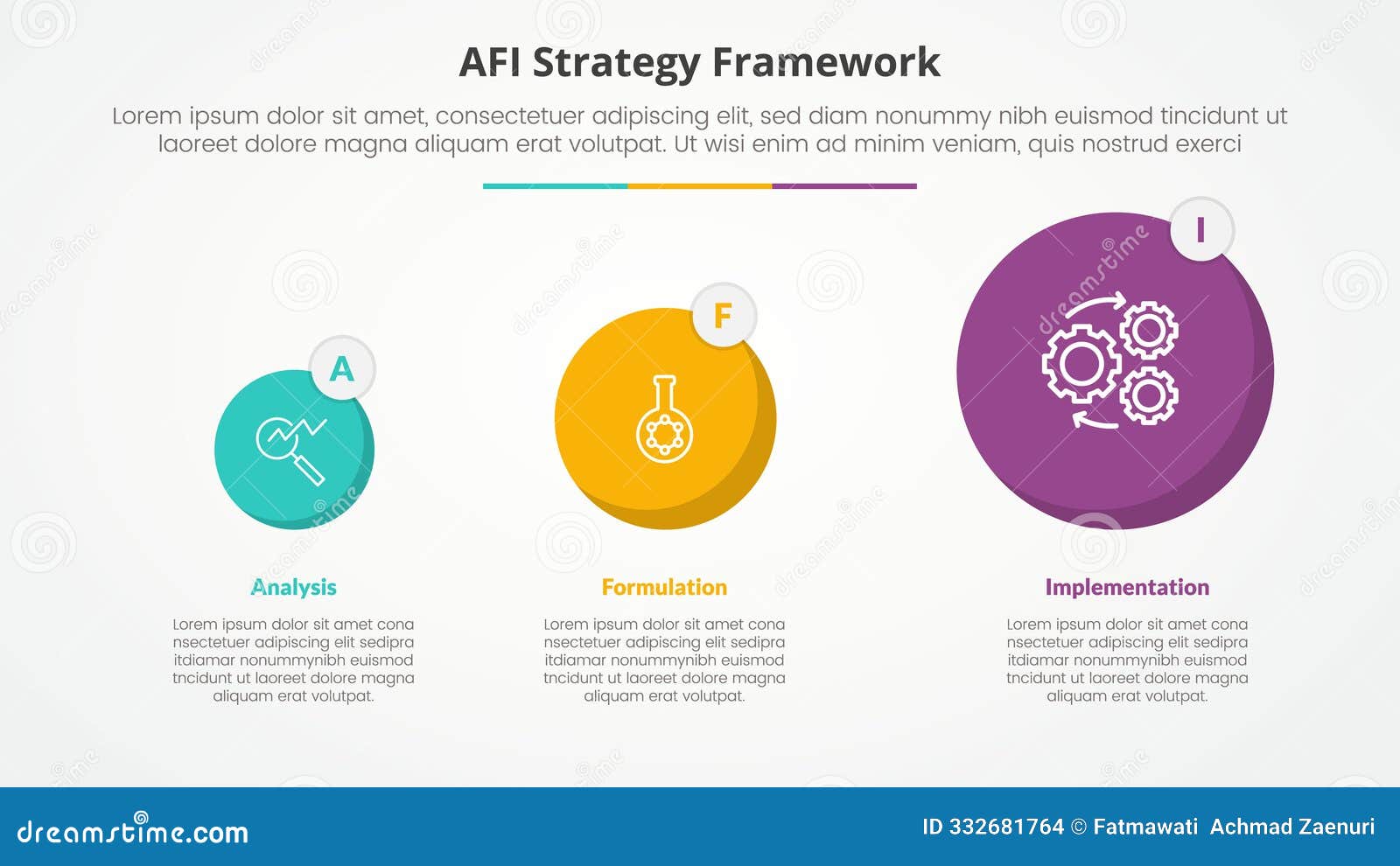 AFI Strategy Framework

Lorem ipsum dolor sit amet, consectetuer adipiscing elit, sed diam nonummy nibh euismod tincidunt ut laoreet dolore magna aliquam erat volutpat. Ut wisi enim ad minim veniam, quis nostrud exerci

A

F

I

Analysis

Lorem ipsum dolor sit amet cona nsectetuer adipiscing elit sedipra itdiamar nonummynibh euismod tncidunt ut laoreet dolore magna aliquam erat volutpat.

Formulation

Lorem ipsum dolor sit amet cona nsectetuer adipiscing elit sedipra itdiamar nonummynibh euismod tncidunt ut laoreet dolore magna aliquam erat volutpat.

Implementation

Lorem ipsum dolor sit amet cona nsectetuer adipiscing elit sedipra itdiamar nonummynibh euismod tncidunt ut laoreet dolore magna aliquam erat volutpat.

dreamstime.com

ID 332681764 © Fatmawati Achmad Zaenuri