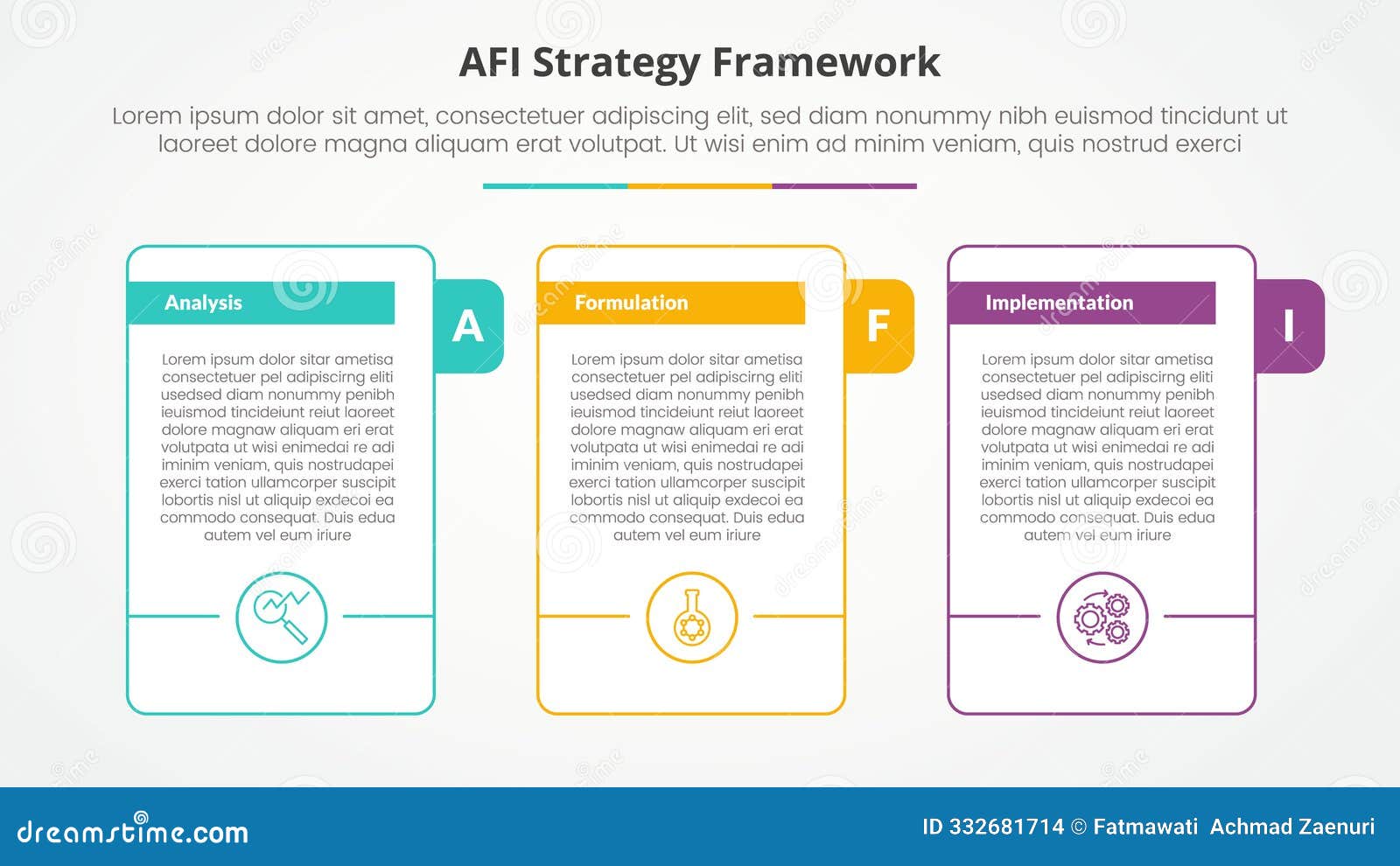 AFI Strategy Framework

Lorem ipsum dolor sit amet, consectetuer adipiscing elit, sed diam nonummy nibh euismod tincidunt ut laoreet dolore magna aliquam erat volutpat. Ut wisi enim ad minim veniam, quis nostrud exerci

Analysis

A

Lorem ipsum dolor sitar ametisa consectetuer pel adipiscirng eliti usedsed diam nonummy penibh ieuismod tincideiunt reiut laoreet dolore magnaw aliquam eri erat volutpata ut wisi enimedai re adi iminim veniam, quis nostrudapei exerci tation ullamcorper suscipit lobortis nisl ut aliquip exdecoi ea commodo consequat. Duis edua autem vel eum iriure

Formulation

F

Lorem ipsum dolor sitar ametisa consectetuer pel adipiscirng eliti usedsed diam nonummy penibh ieuismod tincideiunt reiut laoreet dolore magnaw aliquam eri erat volutpata ut wisi enimedai re adi iminim veniam, quis nostrudapei exerci tation ullamcorper suscipit lobortis nisl ut aliquip exdecoi ea commodo consequat. Duis edua autem vel eum iriure

Implementation

I

Lorem ipsum dolor sitar ametisa consectetuer pel adipiscirng eliti usedsed diam nonummy penibh ieuismod tincideiunt reiut laoreet dolore magnaw aliquam eri erat volutpata ut wisi enimedai re adi iminim veniam, quis nostrudapei exerci tation ullamcorper suscipit lobortis nisl ut aliquip exdecoi ea commodo consequat. Duis edua autem vel eum iriure

dreamstime.com

ID 332681714 © Fatmawati Achmad Zaenuri