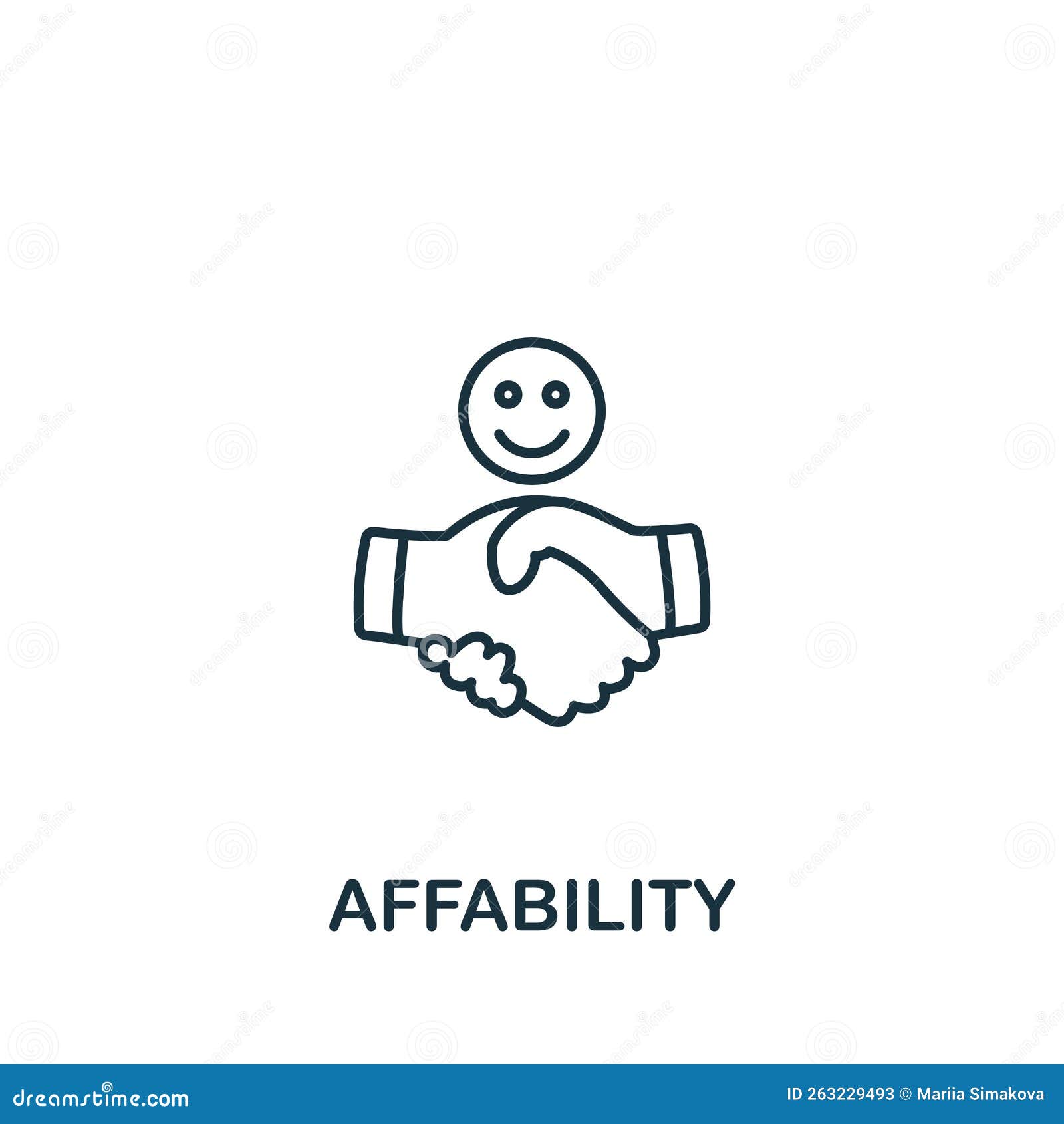 AFFABILITY

dreamstime.com

ID 263229493 © Mariia Simakova