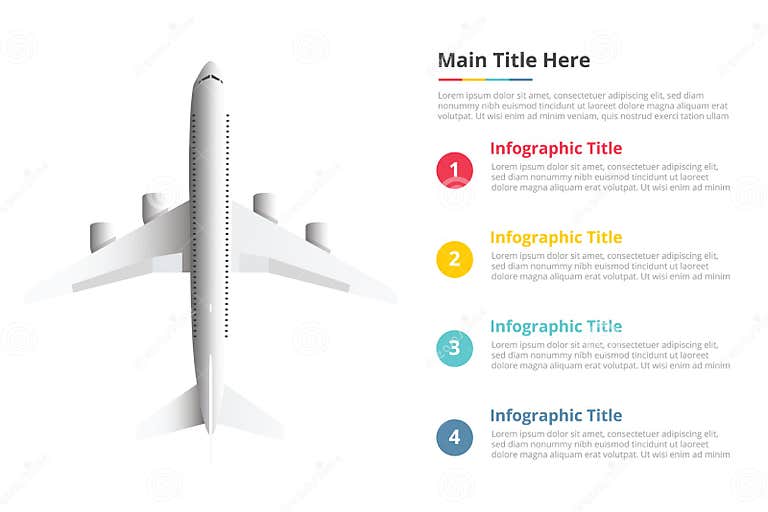 Main Title Here

Lorem ipsum dolor sit amet, consectetuer adipiscing elit, sed diam nonummy nibh euismod tincidunt ut laoreet dolore magna aliquam erat volutpat. Ut wisi enim ad minim veniam, quis nostrud exerci tation ullam

1

Infographic Title

Lorem ipsum dolor sit amet, consectetuer adipiscing elit, sed diam nonummy nibh euismod tincidunt ut laoreet dolore magna aliquam erat volutpat. Ut wisi enim ad minim

2

Infographic Title

Lorem ipsum dolor sit amet, consectetuer adipiscing elit, sed diam nonummy nibh euismod tincidunt ut laoreet dolore magna aliquam erat volutpat. Ut wisi enim ad minim

3

Infographic Title

Lorem ipsum dolor sit amet, consectetuer adipiscing elit, sed diam nonummy nibh euismod tincidunt ut laoreet dolore magna aliquam erat volutpat. Ut wisi enim ad minim

4

Infographic Title

Lorem ipsum dolor sit amet, consectetuer adipiscing elit, sed diam nonummy nibh euismod tincidunt ut laoreet dolore magna aliquam erat volutpat. Ut wisi enim ad minim