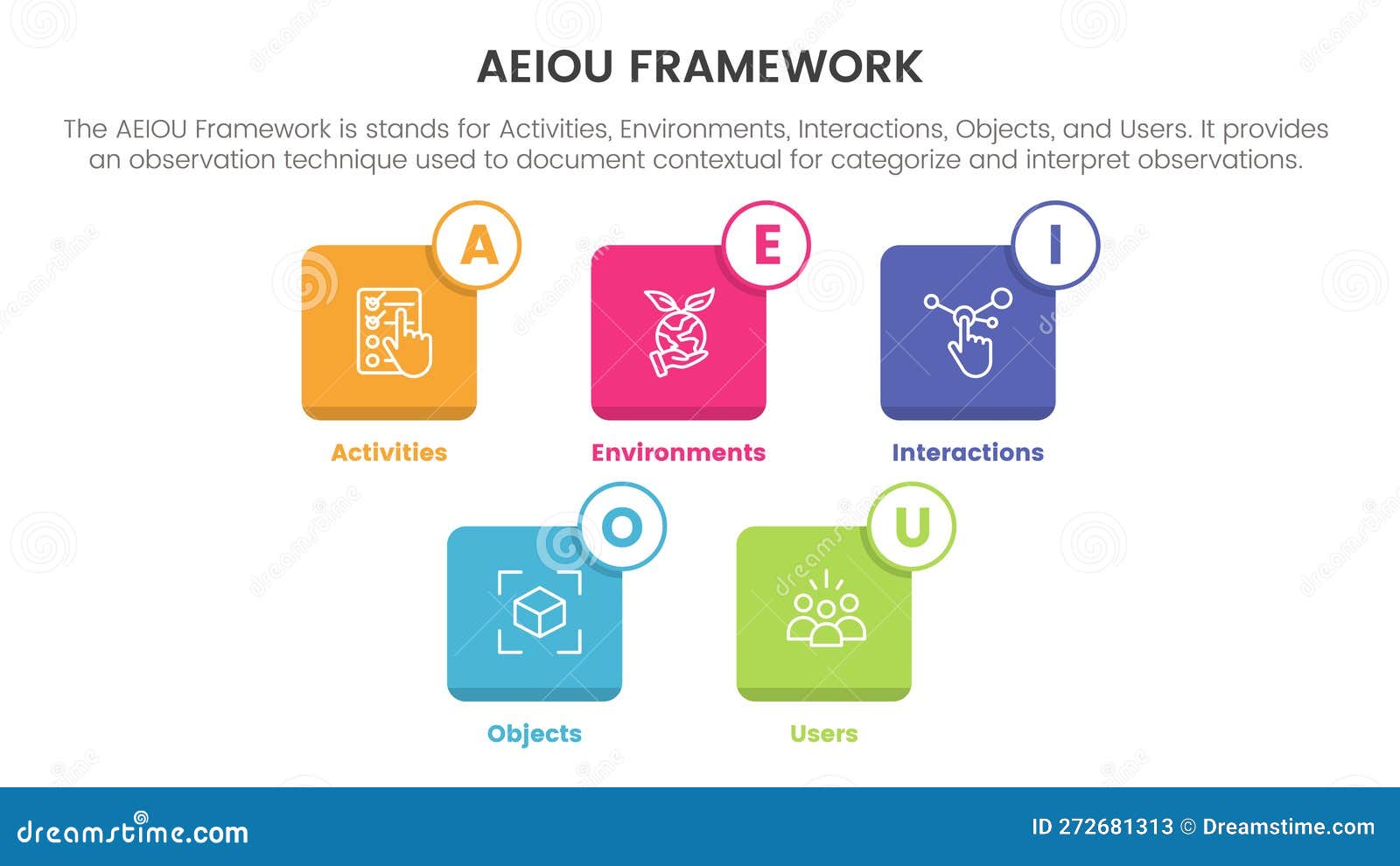 AEIOU FRAMEWORK

The AEIOU Framework is stands for Activities, Environments, Interactions, Objects, and Users. It provides an observation technique used to document contextual for categorize and interpret observations.

A
Activities

E
Environments

I
Interactions

O
Objects

U
Users

dreamstime.com

ID 272681313 © Dreamstime.com