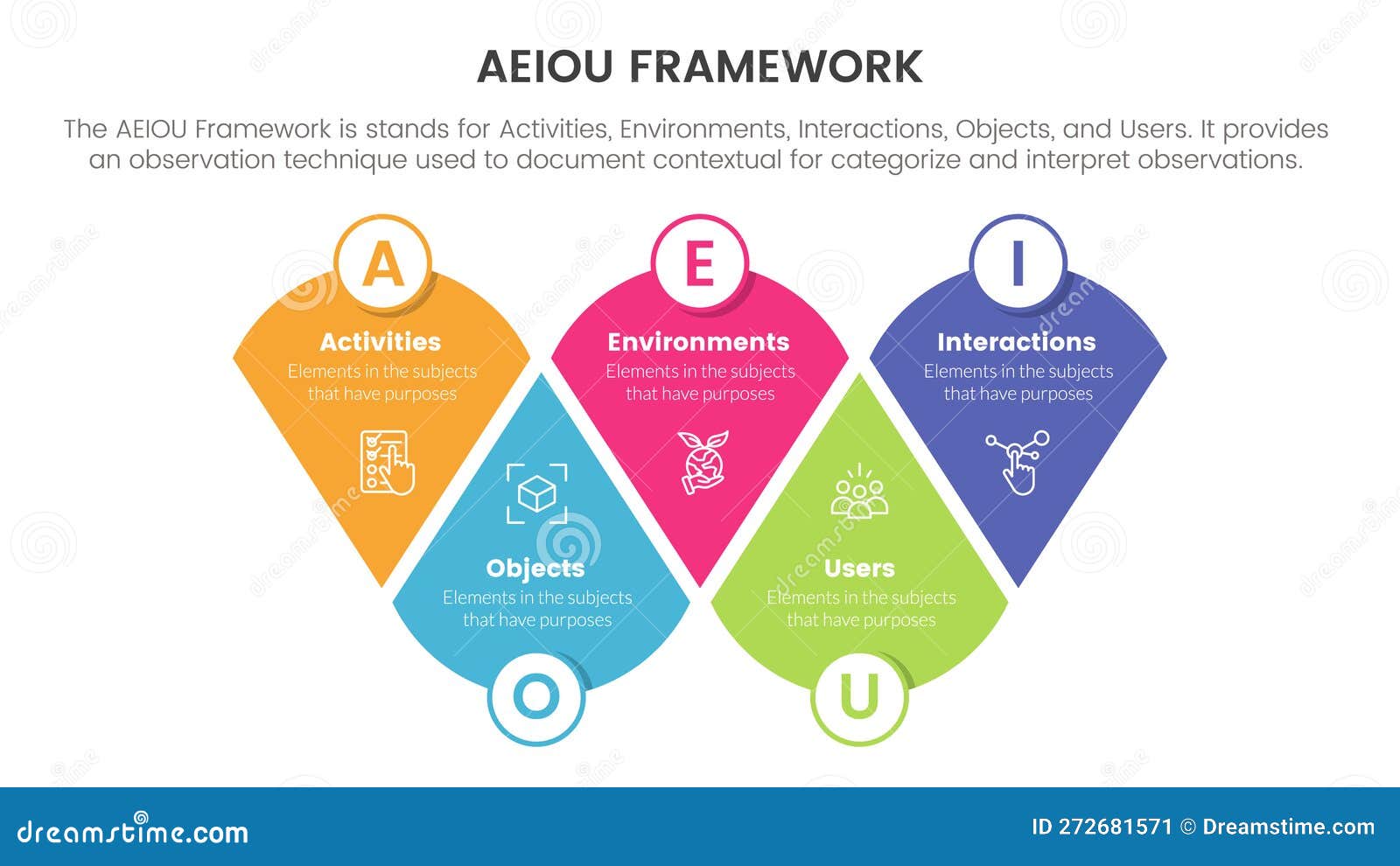 AEIOU FRAMEWORK

The AEIOU Framework is stands for Activities, Environments, Interactions, Objects, and Users. It provides an observation technique used to document contextual for categorize and interpret observations.

A
Activities
Elements in the subjects that have purposes

E
Environments
Elements in the subjects that have purposes

I
Interactions
Elements in the subjects that have purposes

Objects
Elements in the subjects that have purposes
O

Users
Elements in the subjects that have purposes
U

dreamstime.com

ID 272681571 © Dreamstime.com