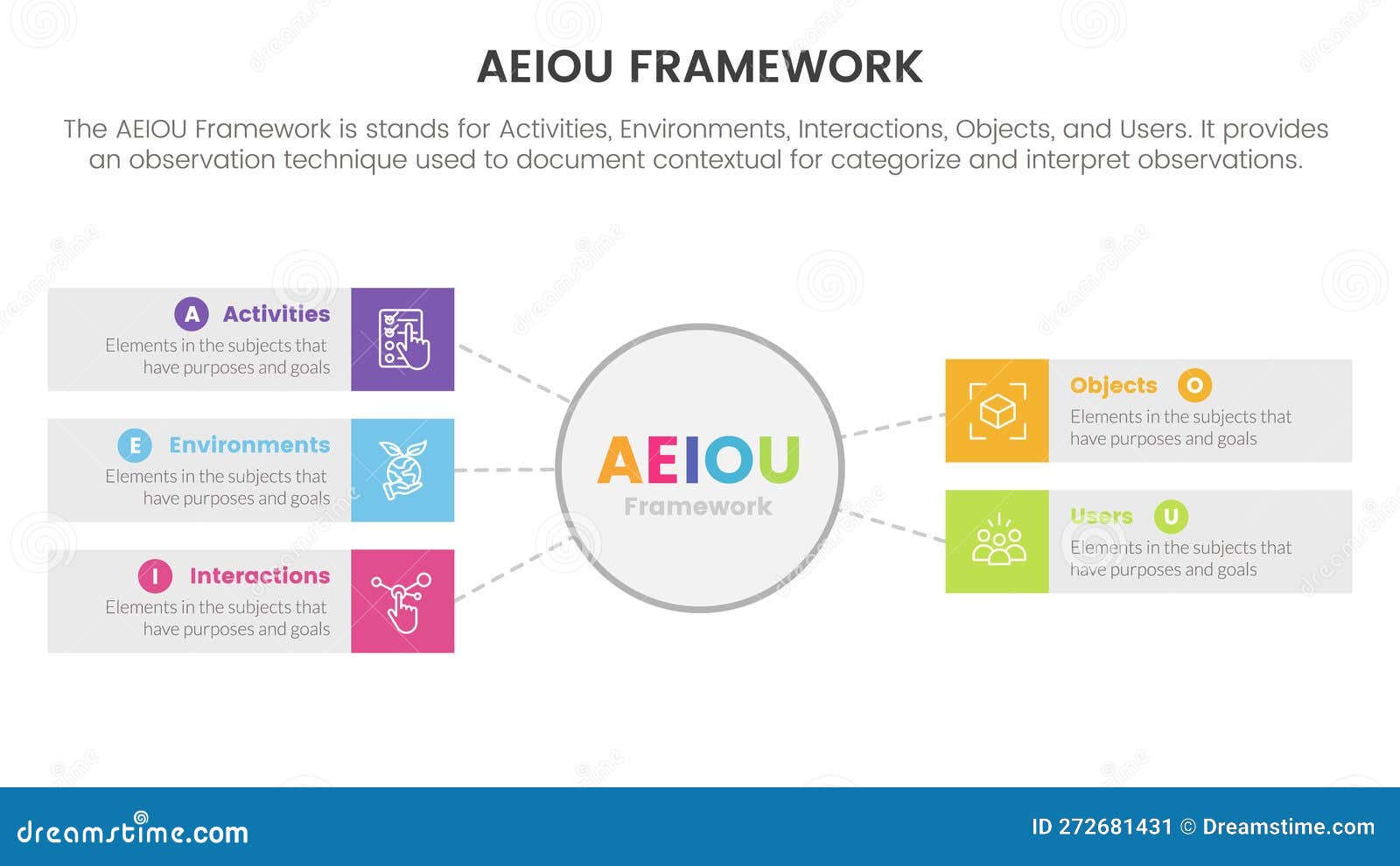 AEIOU FRAMEWORK

The AEIOU Framework is stands for Activities, Environments, Interactions, Objects, and Users. It provides an observation technique used to document contextual for categorize and interpret observations.

A Activities
Elements in the subjects that have purposes and goals

E Environments
Elements in the subjects that have purposes and goals

I Interactions
Elements in the subjects that have purposes and goals

AEIOU
Framework

Objects O
Elements in the subjects that have purposes and goals

Users U
Elements in the subjects that have purposes and goals

dreamstime.com

ID 272681431 © Dreamstime.com