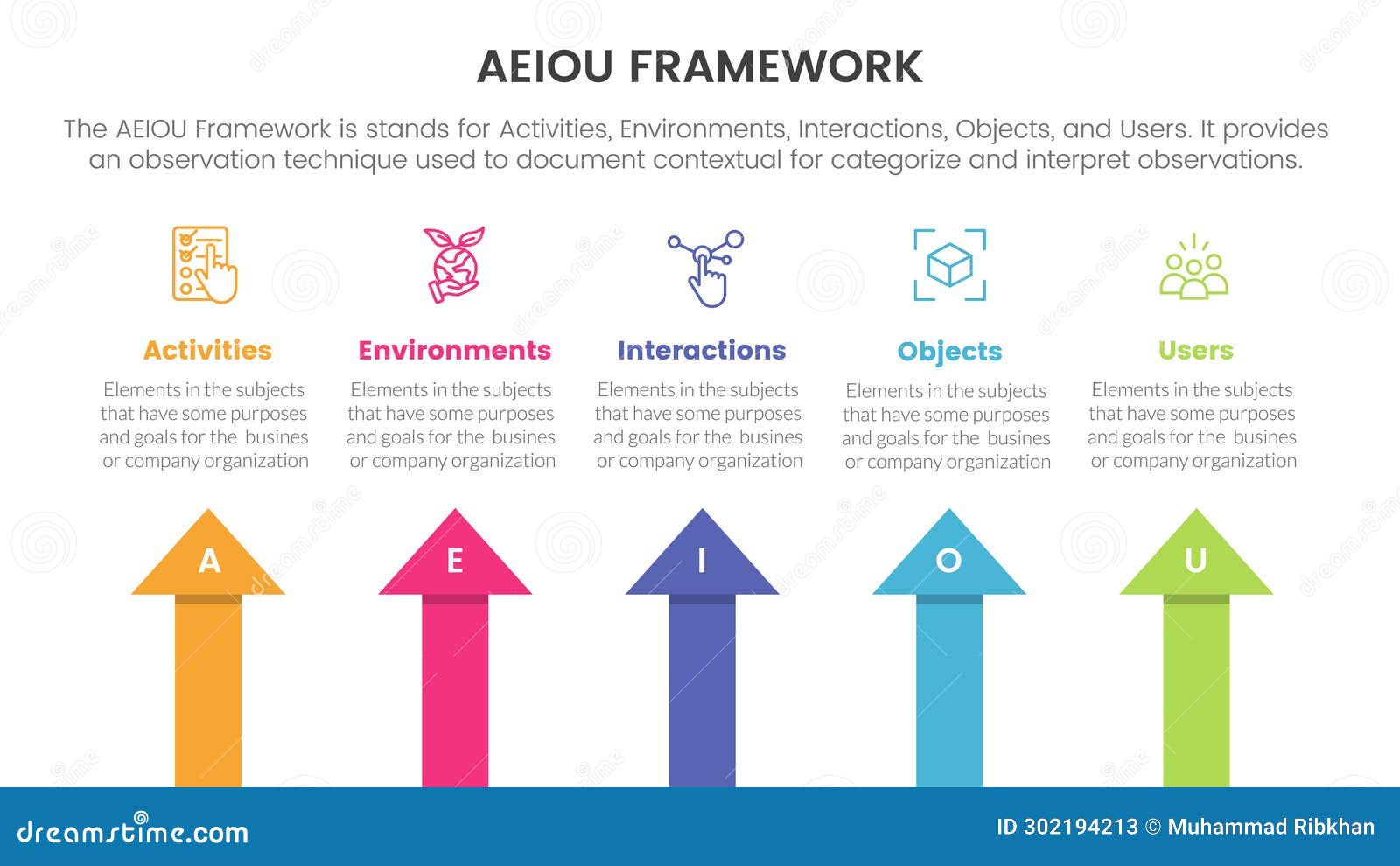 AEIOU FRAMEWORK

The AEIOU Framework is stands for Activities, Environments, Interactions, Objects, and Users. It provides an observation technique used to document contextual for categorize and interpret observations.

Activities

Elements in the subjects that have some purposes and goals for the busines or company organization

Environments

Elements in the subjects that have some purposes and goals for the busines or company organization

Interactions

Elements in the subjects that have some purposes and goals for the busines or company organization

Objects

Elements in the subjects that have some purposes and goals for the busines or company organization

Users

Elements in the subjects that have some purposes and goals for the busines or company organization

A

E

I

O

U

dreamstime.com

ID 302194213 © Muhammad Ribkhan