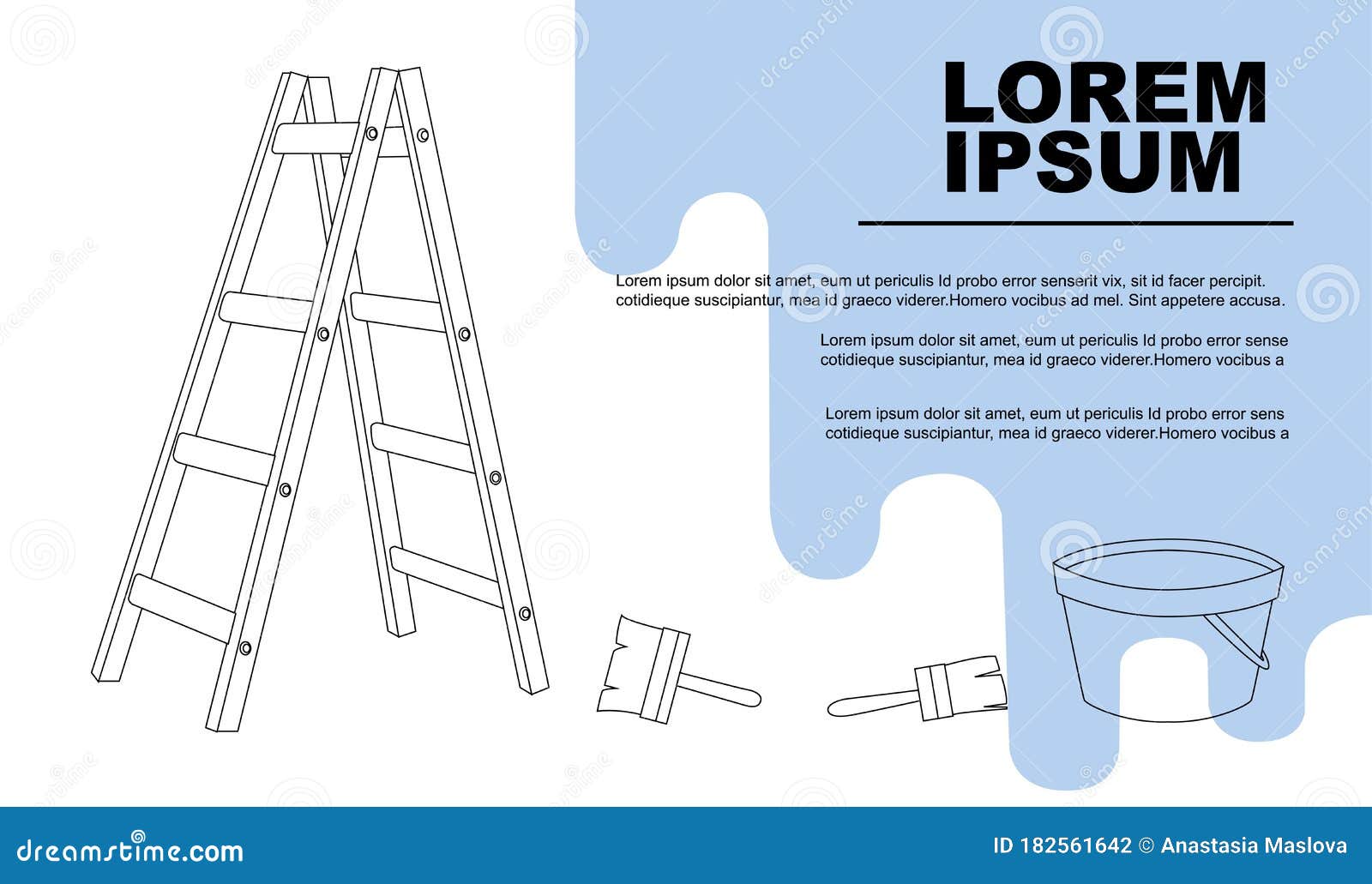 LOREM
IPSUM

Lorem ipsum dolor sit amet, eum ut periculis Id probo error senserit vix, sit id facer percipit. cotidieque suscipiantur, mea id graeco viderer.Homero vocibus ad mel. Sint appetere accusa.

Lorem ipsum dolor sit amet, eum ut periculis Id probo error sense cotidieque suscipiantur, mea id graeco viderer.Homero vocibus a

Lorem ipsum dolor sit amet, eum ut periculis Id probo error sens cotidieque suscipiantur, mea id graeco viderer.Homero vocibus a

dreamstime.com

ID 182561642 © Anastasia Maslova