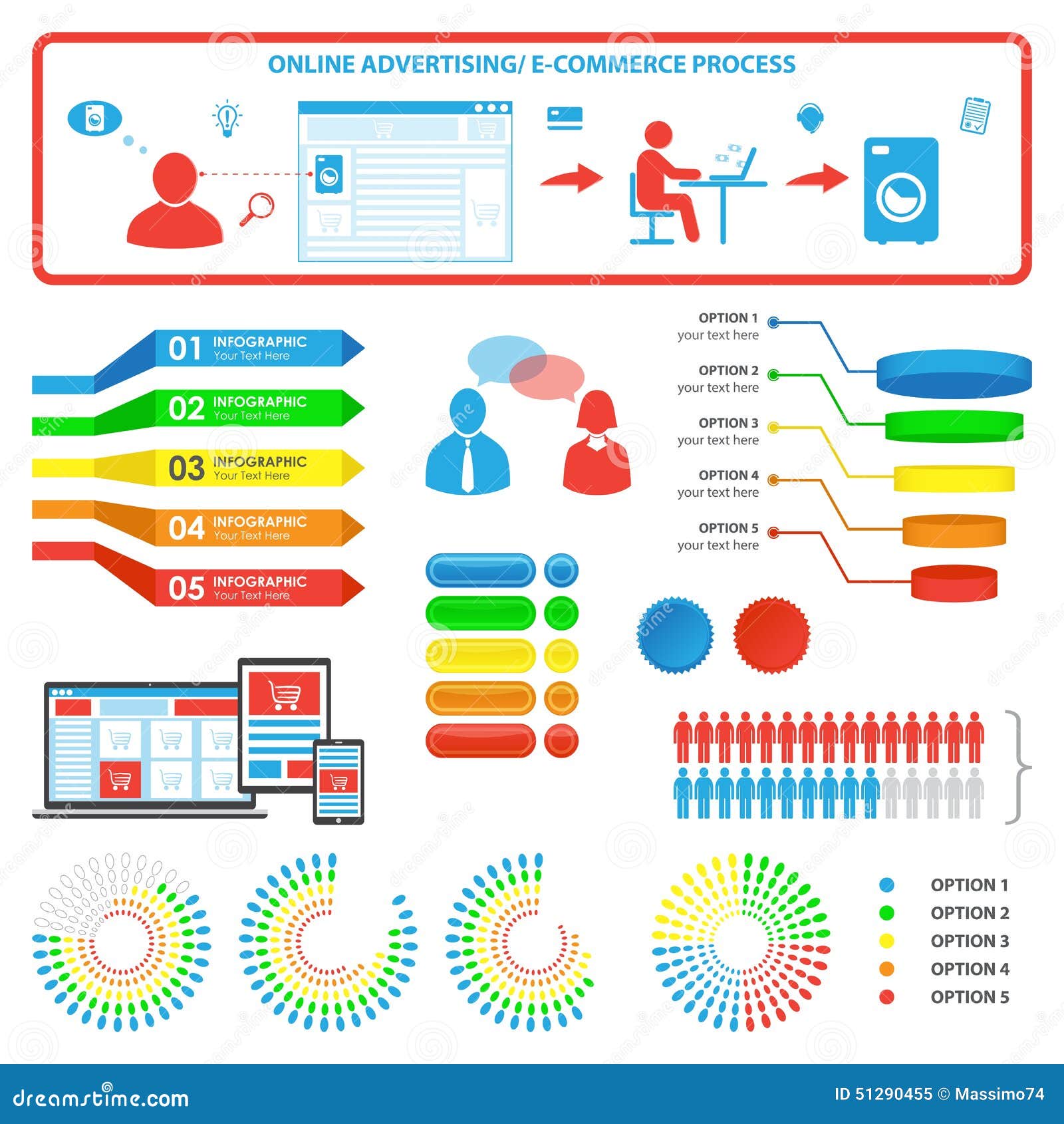 ONLINE ADVERTISING/ E-COMMERCE PROCESS

01 INFOGRAPHIC
Your Text Here

02 INFOGRAPHIC
Your Text Here

03 INFOGRAPHIC
Your Text Here

04 INFOGRAPHIC
Your Text Here

05 INFOGRAPHIC
Your Text Here

OPTION 1
your text here

OPTION 2
your text here

OPTION 3
your text here

OPTION 4
your text here

OPTION 5
your text here

OPTION 1
OPTION 2
OPTION 3
OPTION 4
OPTION 5

dreamstime.com

ID 51290455 © Massimo74