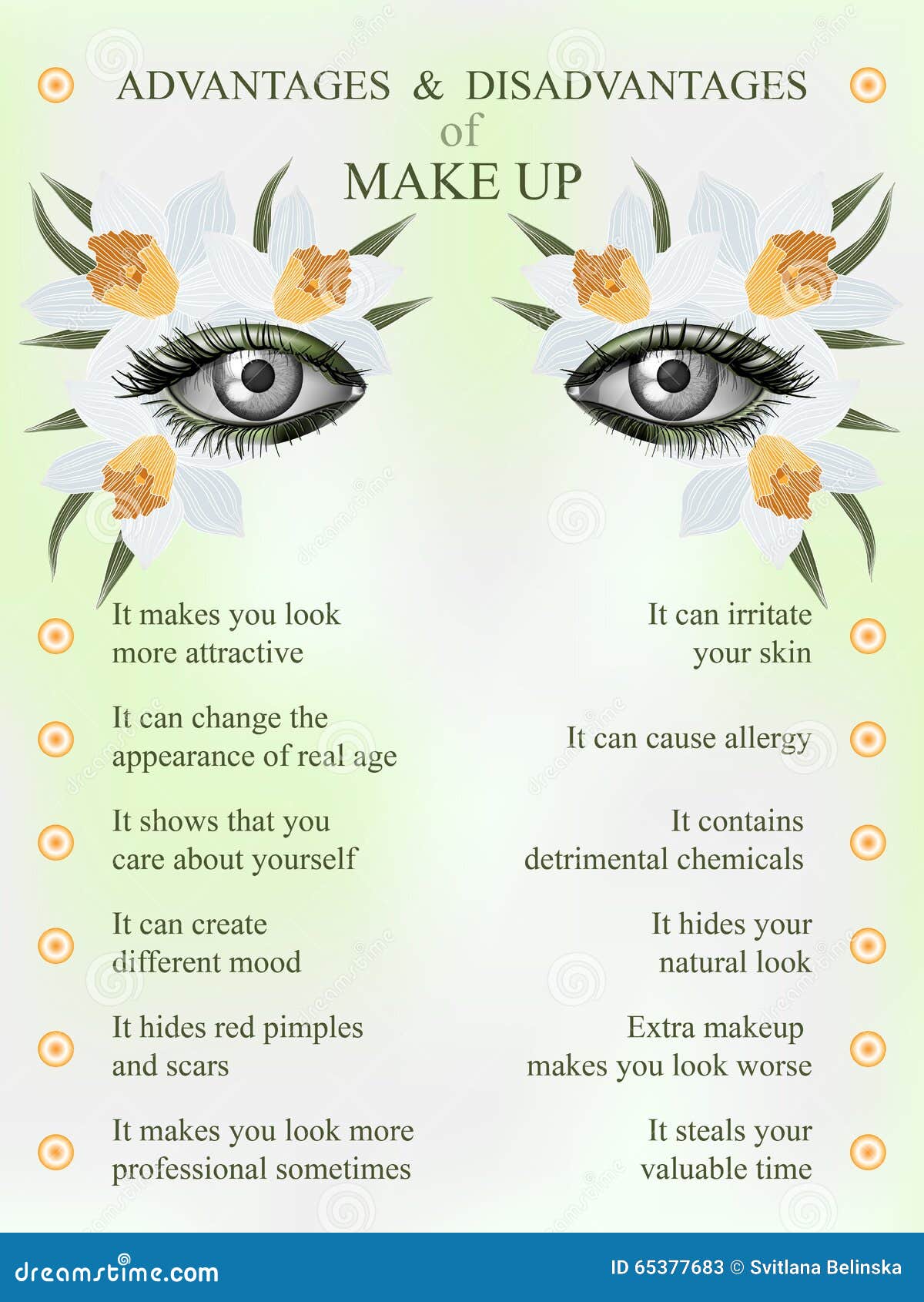 ADVANTAGES & DISADVANTAGES
of
MAKE UP

It makes you look more attractive

It can change the appearance of real age

It shows that you care about yourself

It can create different mood

It hides red pimples and scars

It makes you look more professional sometimes

It can irritate your skin

It can cause allergy

It contains detrimental chemicals

It hides your natural look

Extra makeup makes you look worse

It steals your valuable time

dreamstime.com

ID 65377683 © Svitlana Belinska