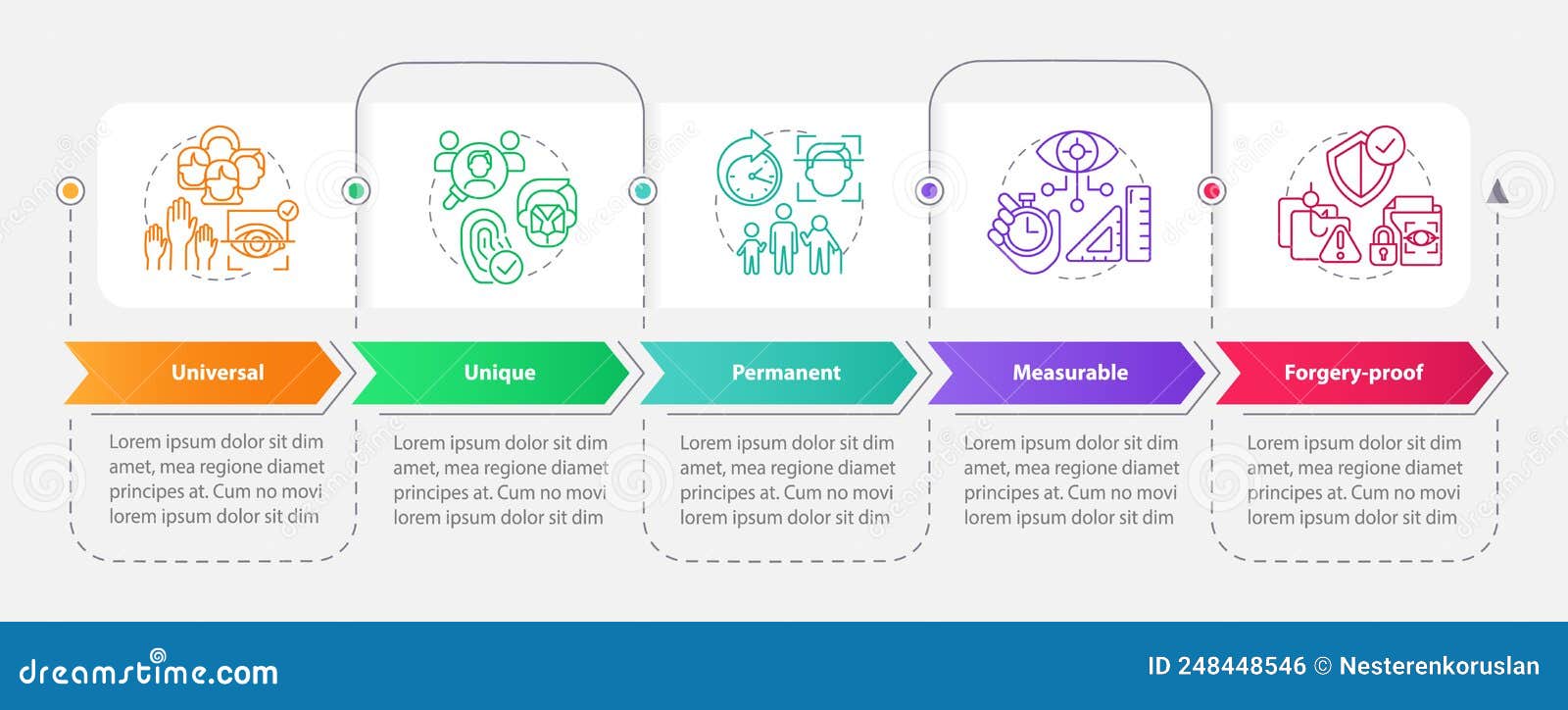 Universal

Lorem ipsum dolor sit dim amet, mea regione diamet principes at. Cum no movi lorem ipsum dolor sit dim

Unique

Lorem ipsum dolor sit dim amet, mea regione diamet principes at. Cum no movi lorem ipsum dolor sit dim

Permanent

Lorem ipsum dolor sit dim amet, mea regione diamet principes at. Cum no movi lorem ipsum dolor sit dim

Measurable

Lorem ipsum dolor sit dim amet, mea regione diamet principes at. Cum no movi lorem ipsum dolor sit dim

Forgery-proof

Lorem ipsum dolor sit dim amet, mea regione diamet principes at. Cum no movi lorem ipsum dolor sit dim

dreamstime.com

ID 248448546 © Nesterenkoruslan