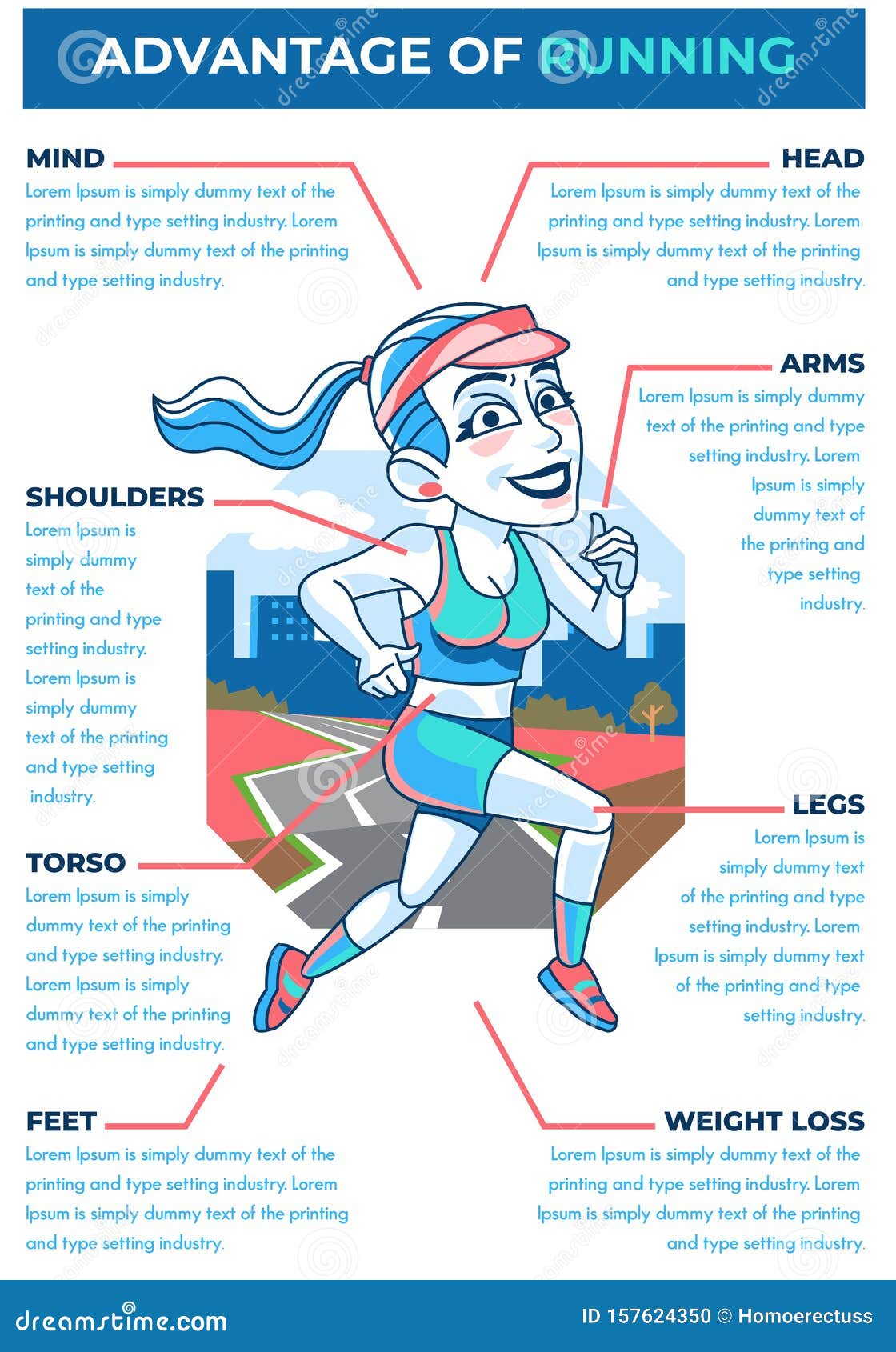 ADVANTAGE OF RUNNING

MIND
Lorem Ipsum is simply dummy text of the printing and type setting industry. Lorem Ipsum is simply dummy text of the printing and type setting industry.

HEAD
Lorem Ipsum is simply dummy text of the printing and type setting industry. Lorem Ipsum is simply dummy text of the printing and type setting industry.

ARMS
Lorem Ipsum is simply dummy text of the printing and type setting industry. Lorem Ipsum is simply dummy text of the printing and type setting industry.

SHOULDERS
Lorem Ipsum is simply dummy text of the printing and type setting industry. Lorem Ipsum is simply dummy text of the printing and type setting industry.

LEGS
Lorem Ipsum is simply dummy text of the printing and type setting industry. Lorem Ipsum is simply dummy text of the printing and type setting industry.

TORSO
Lorem Ipsum is simply dummy text of the printing and type setting industry. Lorem Ipsum is simply dummy text of the printing and type setting industry.

FEET
Lorem Ipsum is simply dummy text of the printing and type setting industry. Lorem Ipsum is simply dummy text of the printing and type setting industry.

WEIGHT LOSS
Lorem Ipsum is simply dummy text of the printing and type setting industry. Lorem Ipsum is simply dummy text of the printing and type setting industry.

dreamstime.com
ID 157624350 © Homoerectuss