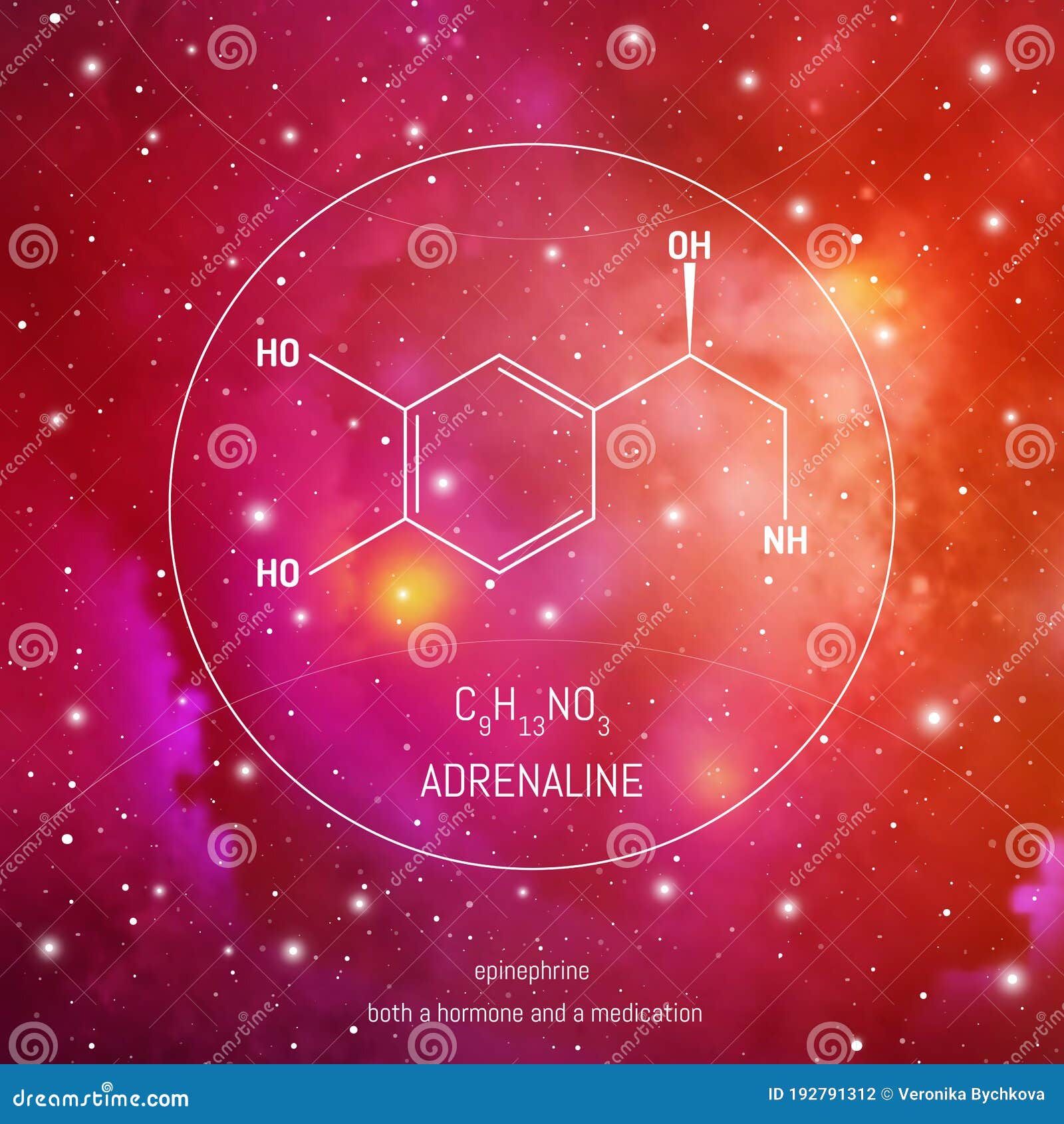 OH

HO

HO

NH

$C_9H_{13}NO_3$

ADRENALINE

epinephrine

both a hormone and a medication

dreamstime.com

ID 192791312 © Veronika Bychkova