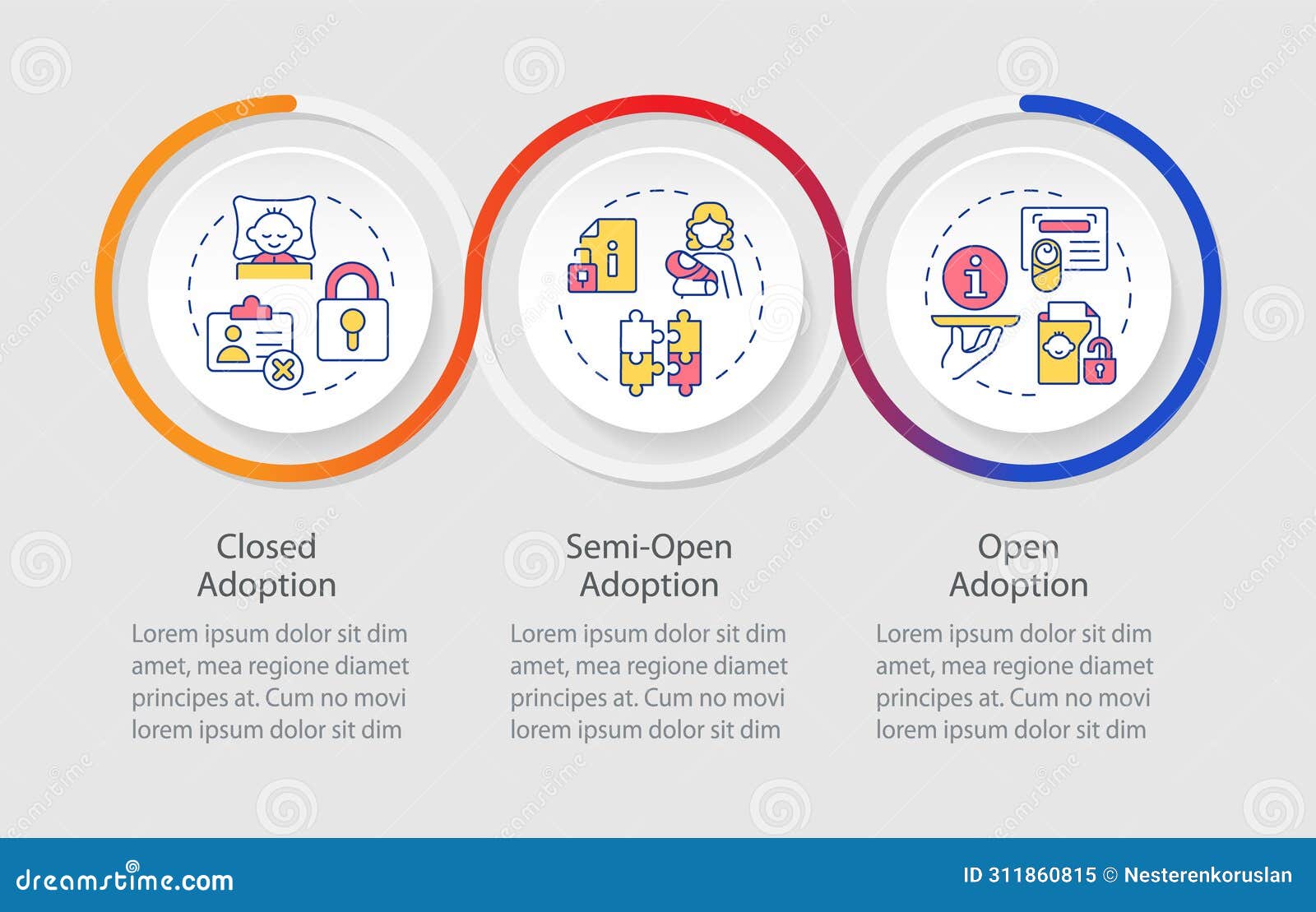 Closed Adoption

Lorem ipsum dolor sit dim amet, mea regione diamet principes at. Cum no movi lorem ipsum dolor sit dim

Semi-Open Adoption

Lorem ipsum dolor sit dim amet, mea regione diamet principes at. Cum no movi lorem ipsum dolor sit dim

Open Adoption

Lorem ipsum dolor sit dim amet, mea regione diamet principes at. Cum no movi lorem ipsum dolor sit dim

dreamstime.com

ID 311860815 © Nesterenkoruslan