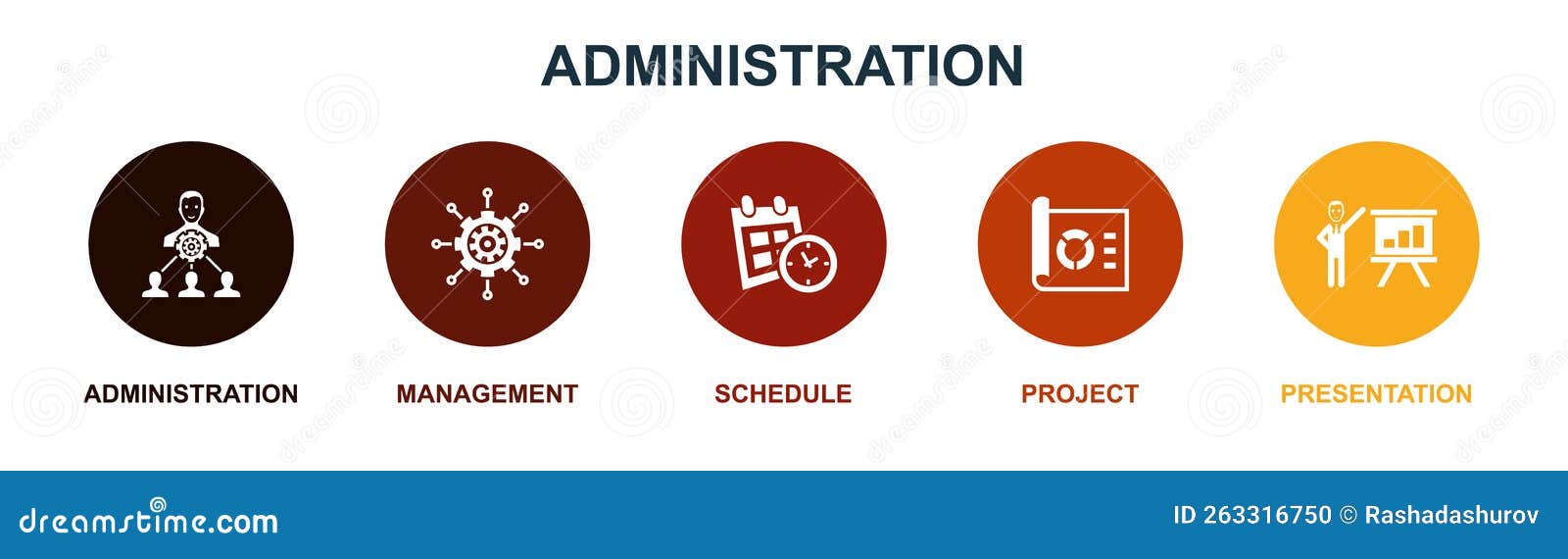 ADMINISTRATION

ADMINISTRATION

MANAGEMENT

SCHEDULE

PROJECT

PRESENTATION

dreamstime.com

ID 263316750 © Rashadashurov