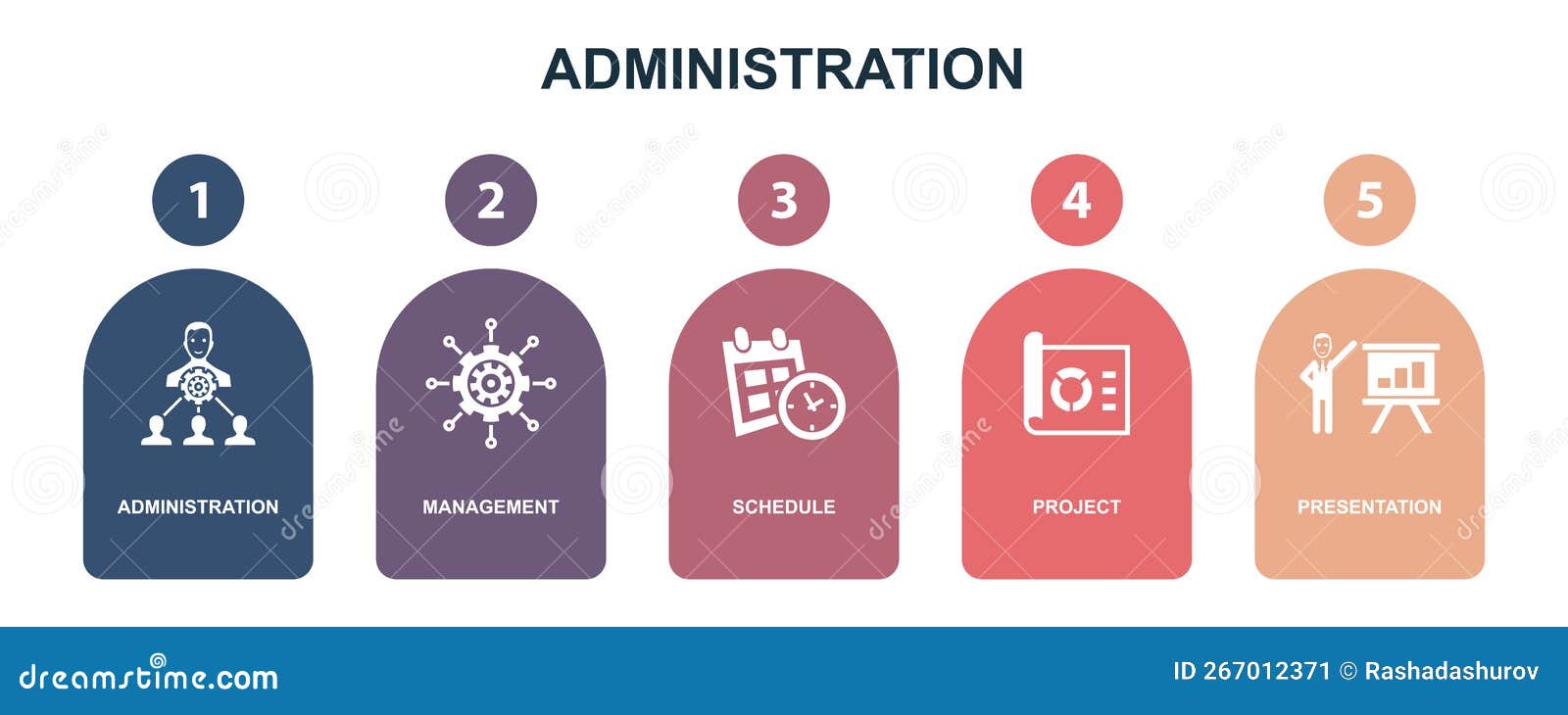 ADMINISTRATION

1

ADMINISTRATION

2

MANAGEMENT

3

SCHEDULE

4

PROJECT

5

PRESENTATION

dreamstime.com

ID 267012371 © Rashadashurov