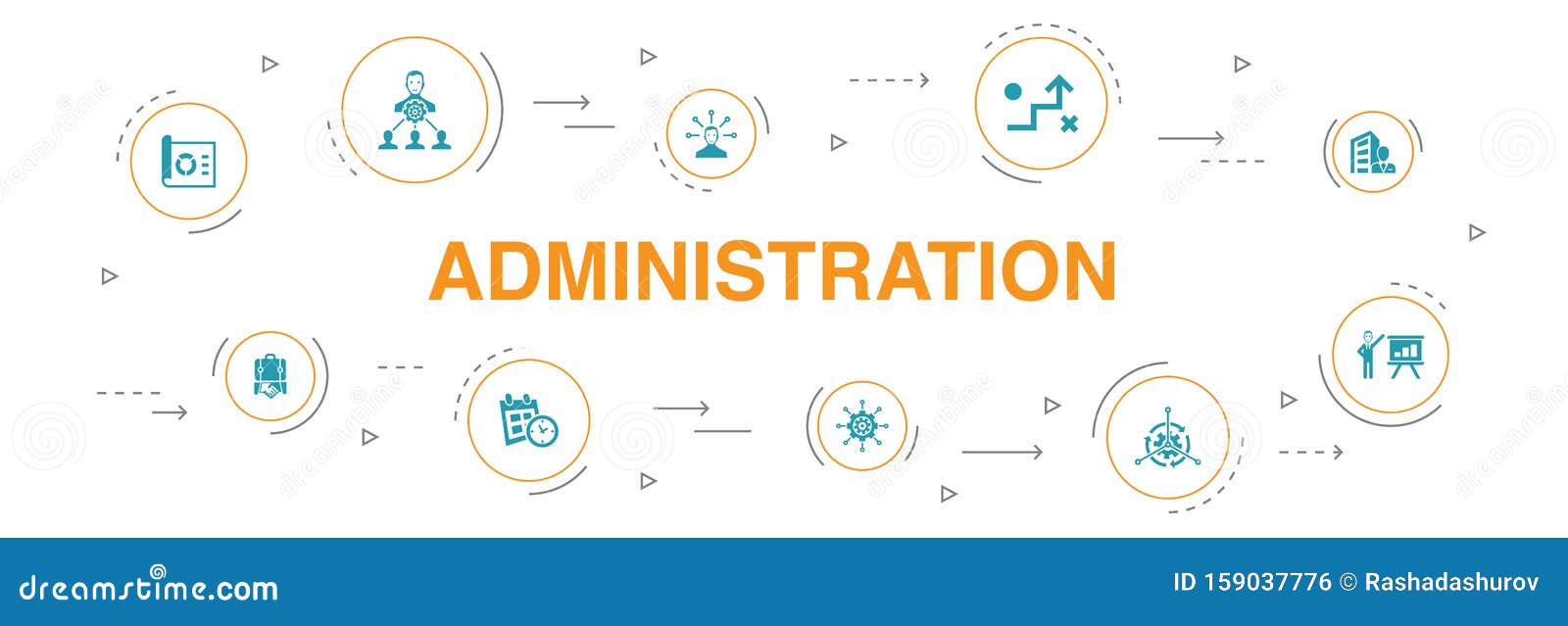 ADMINISTRATION

dreamstime.com

ID 159037776 © Rashadashurov