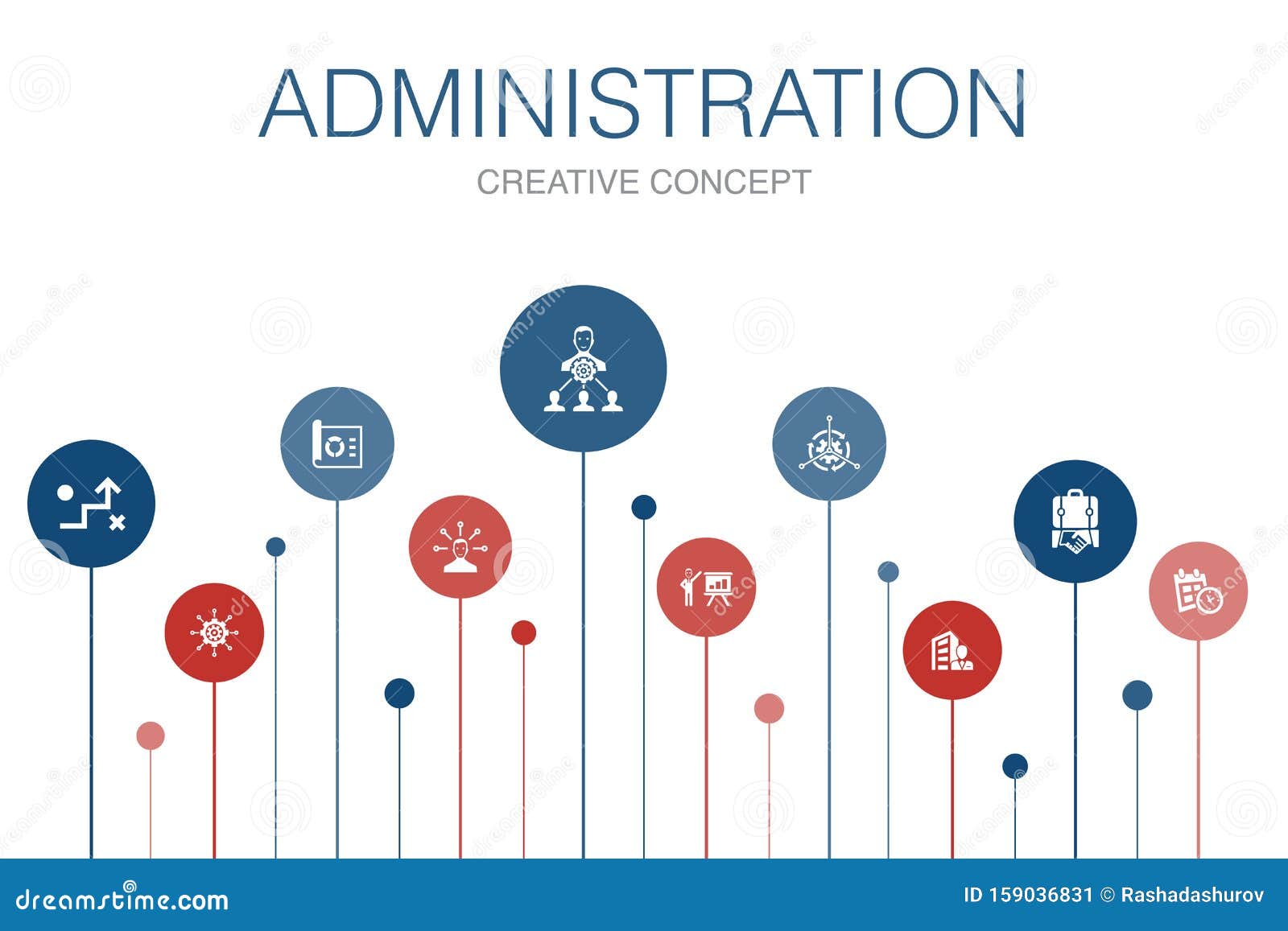 ADMINISTRATION

CREATIVE CONCEPT

dreamstime.com

ID 159036831 © Rashadashurov