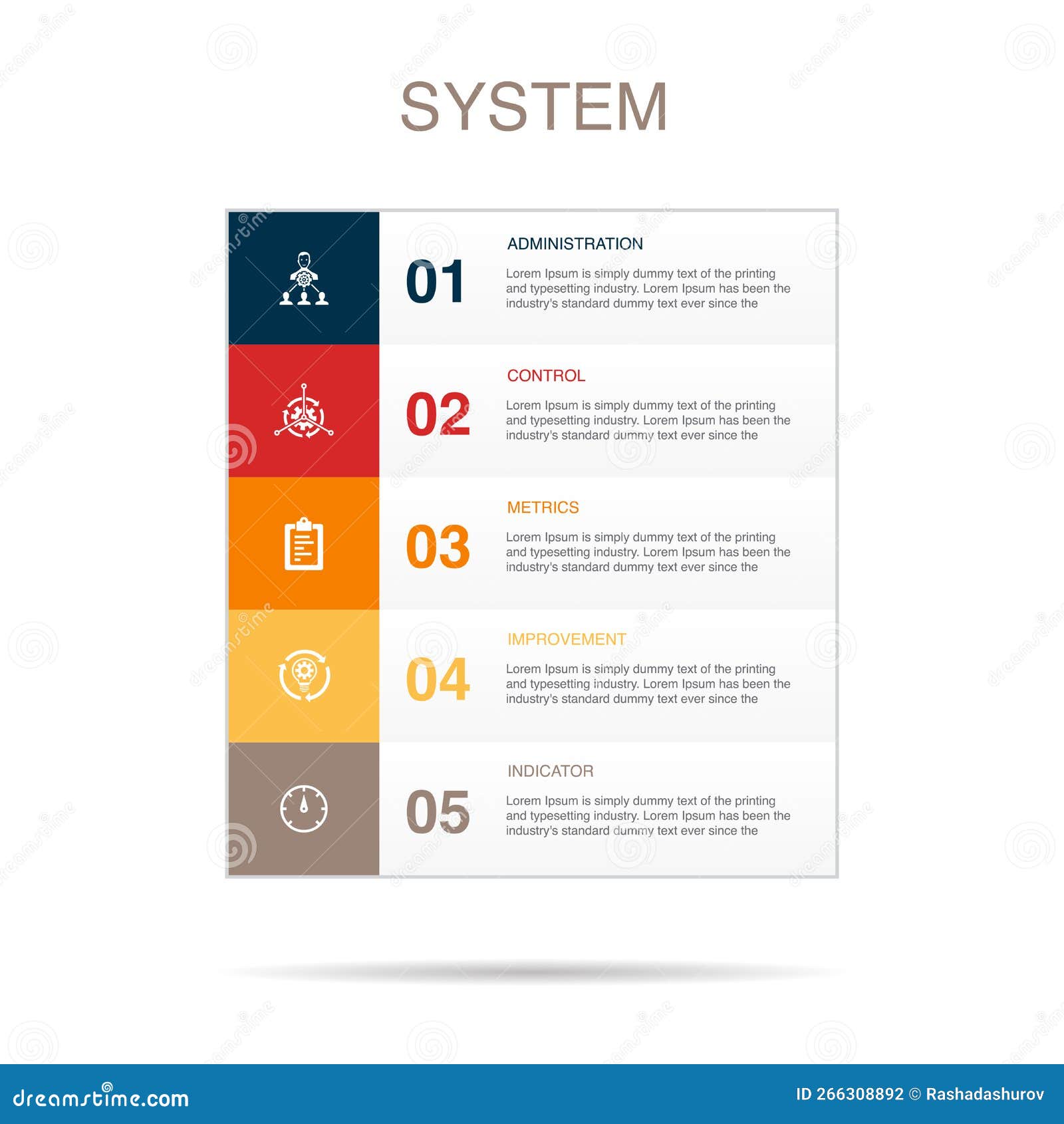 SYSTEM

01
ADMINISTRATION
Lorem Ipsum is simply dummy text of the printing and typesetting industry. Lorem Ipsum has been the industry's standard dummy text ever since the

02
CONTROL
Lorem Ipsum is simply dummy text of the printing and typesetting industry. Lorem Ipsum has been the industry's standard dummy text ever since the

03
METRICS
Lorem Ipsum is simply dummy text of the printing and typesetting industry. Lorem Ipsum has been the industry's standard dummy text ever since the

04
IMPROVEMENT
Lorem Ipsum is simply dummy text of the printing and typesetting industry. Lorem Ipsum has been the industry's standard dummy text ever since the

05
INDICATOR
Lorem Ipsum is simply dummy text of the printing and typesetting industry. Lorem Ipsum has been the industry's standard dummy text ever since the

dreamstime.com
ID 266308892 © Rashadashurov