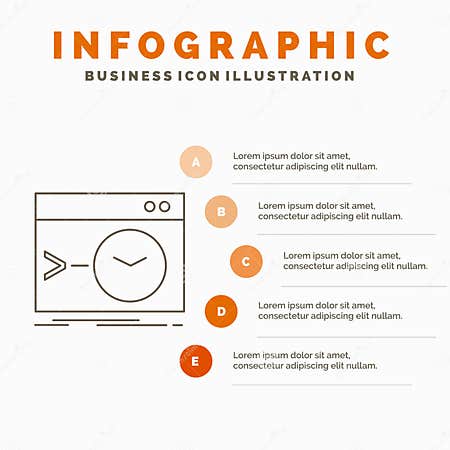 INFOGRAPHIC
BUSINESS ICON ILLUSTRATION

A
Lorem ipsum dolor sit amet, consectetur adipiscing elit nullam.

B
Lorem ipsum dolor sit amet, consectetur adipiscing elit nullam.

C
Lorem ipsum dolor sit amet, consectetur adipiscing elit nullam.

D
Lorem ipsum dolor sit amet, consectetur adipiscing elit nullam.

E
Lorem ipsum dolor sit amet, consectetur adipiscing elit nullam.