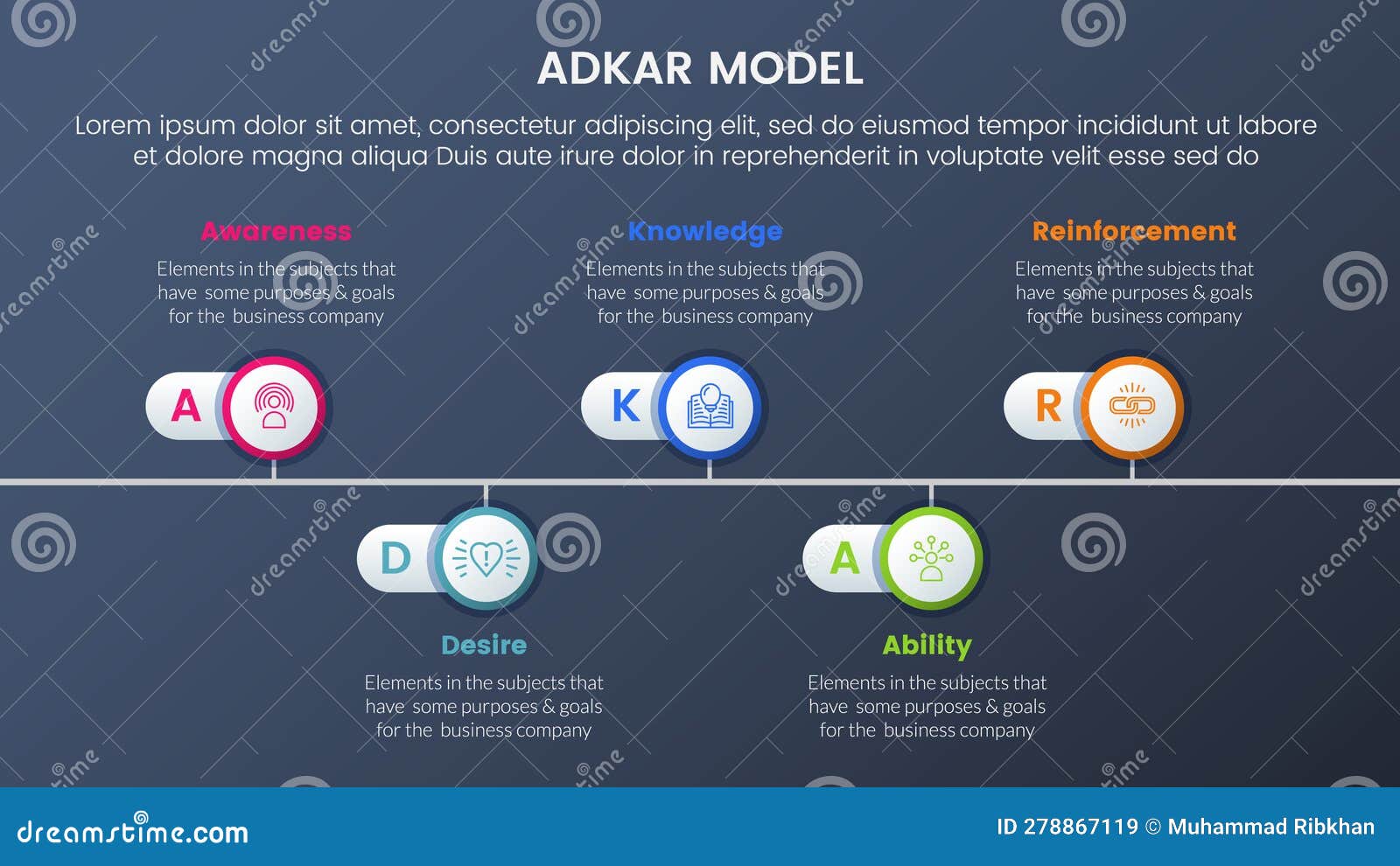 ADKAR MODEL

Lorem ipsum dolor sit amet, consectetur adipiscing elit, sed do eiusmod tempor incididunt ut labore et dolore magna aliqua Duis aute irure dolor in reprehenderit in voluptate velit esse sed do

Awareness

Elements in the subjects that have some purposes & goals for the business company

A

Knowledge

Elements in the subjects that have some purposes & goals for the business company

K

Reinforcement

Elements in the subjects that have some purposes & goals for the business company

R

D

Desire

Elements in the subjects that have some purposes & goals for the business company

A

Ability

Elements in the subjects that have some purposes & goals for the business company

dreamstime.com

ID 278867119 © Muhammad Ribkhan