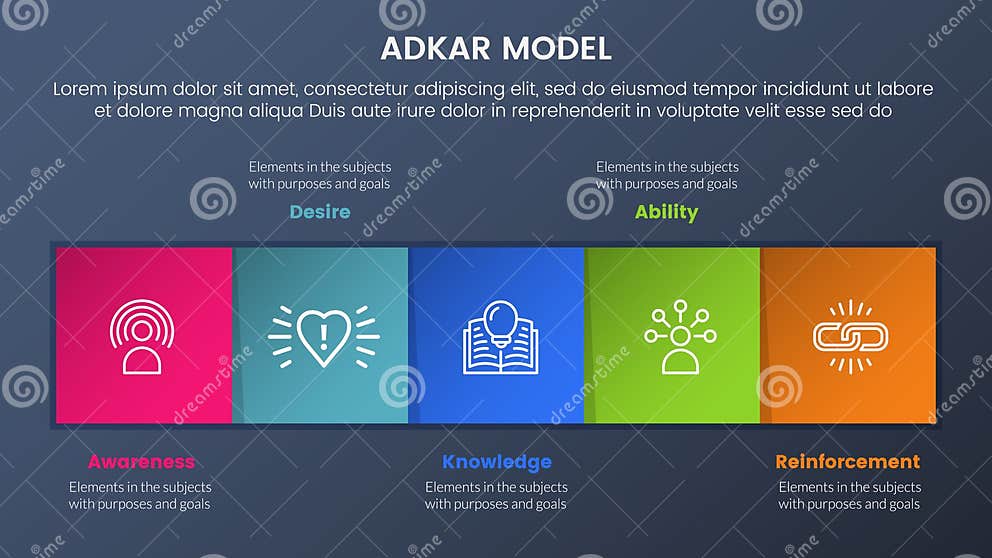 ADKAR MODEL

Lorem ipsum dolor sit amet, consectetur adipiscing elit, sed do eiusmod tempor incididunt ut labore et dolore magna aliqua Duis aute irure dolor in reprehenderit in voluptate velit esse sed do

Elements in the subjects with purposes and goals

Desire

Elements in the subjects with purposes and goals

Ability

Awareness

Elements in the subjects with purposes and goals

Knowledge

Elements in the subjects with purposes and goals

Reinforcement

Elements in the subjects with purposes and goals

dreamstime