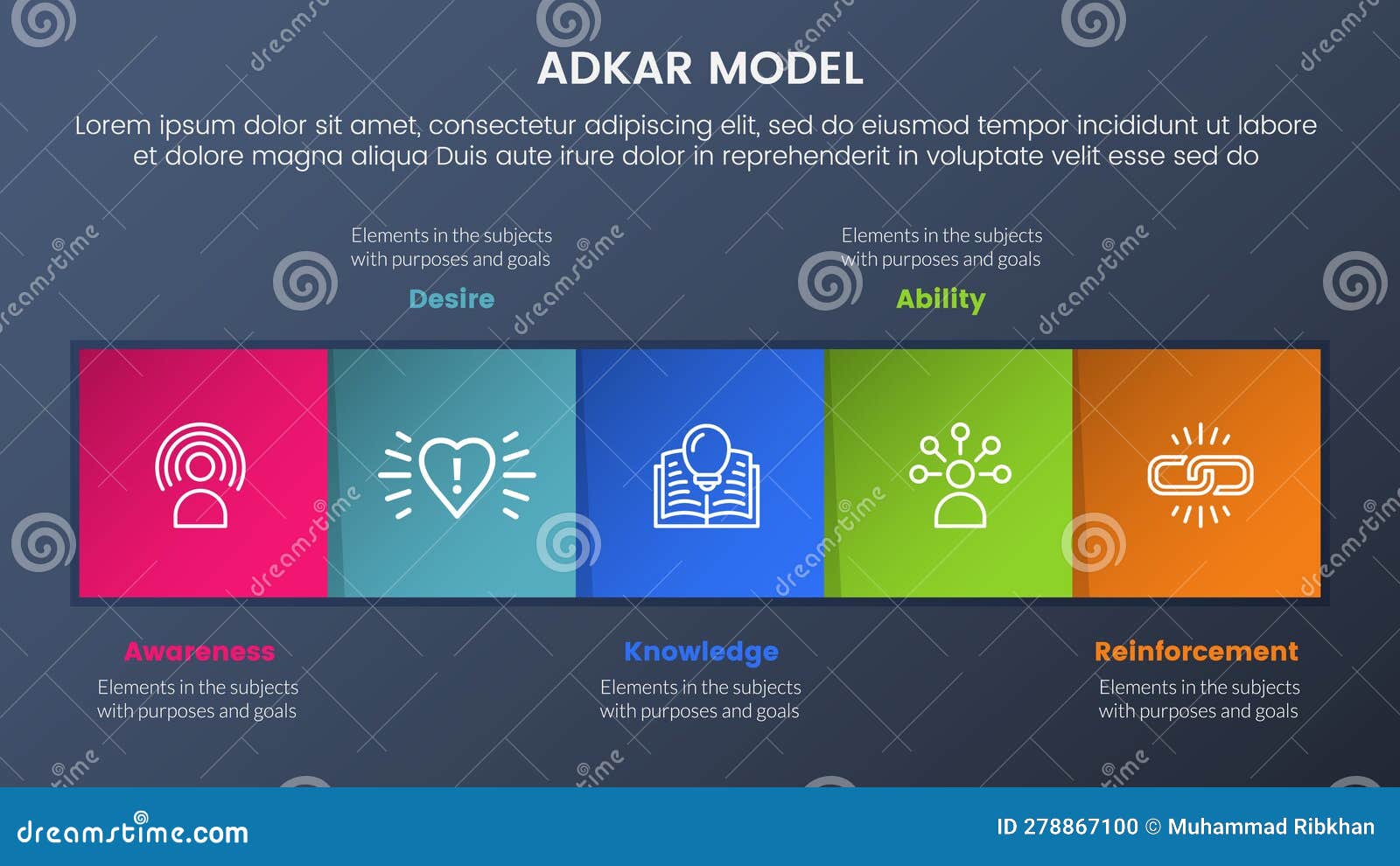 ADKAR MODEL

Lorem ipsum dolor sit amet, consectetur adipiscing elit, sed do eiusmod tempor incididunt ut labore et dolore magna aliqua Duis aute irure dolor in reprehenderit in voluptate velit esse sed do

Elements in the subjects with purposes and goals

Desire

Elements in the subjects with purposes and goals

Ability

Awareness

Elements in the subjects with purposes and goals

Knowledge

Elements in the subjects with purposes and goals

Reinforcement

Elements in the subjects with purposes and goals

dreamstime.com

ID 278867100 © Muhammad Ribkhan