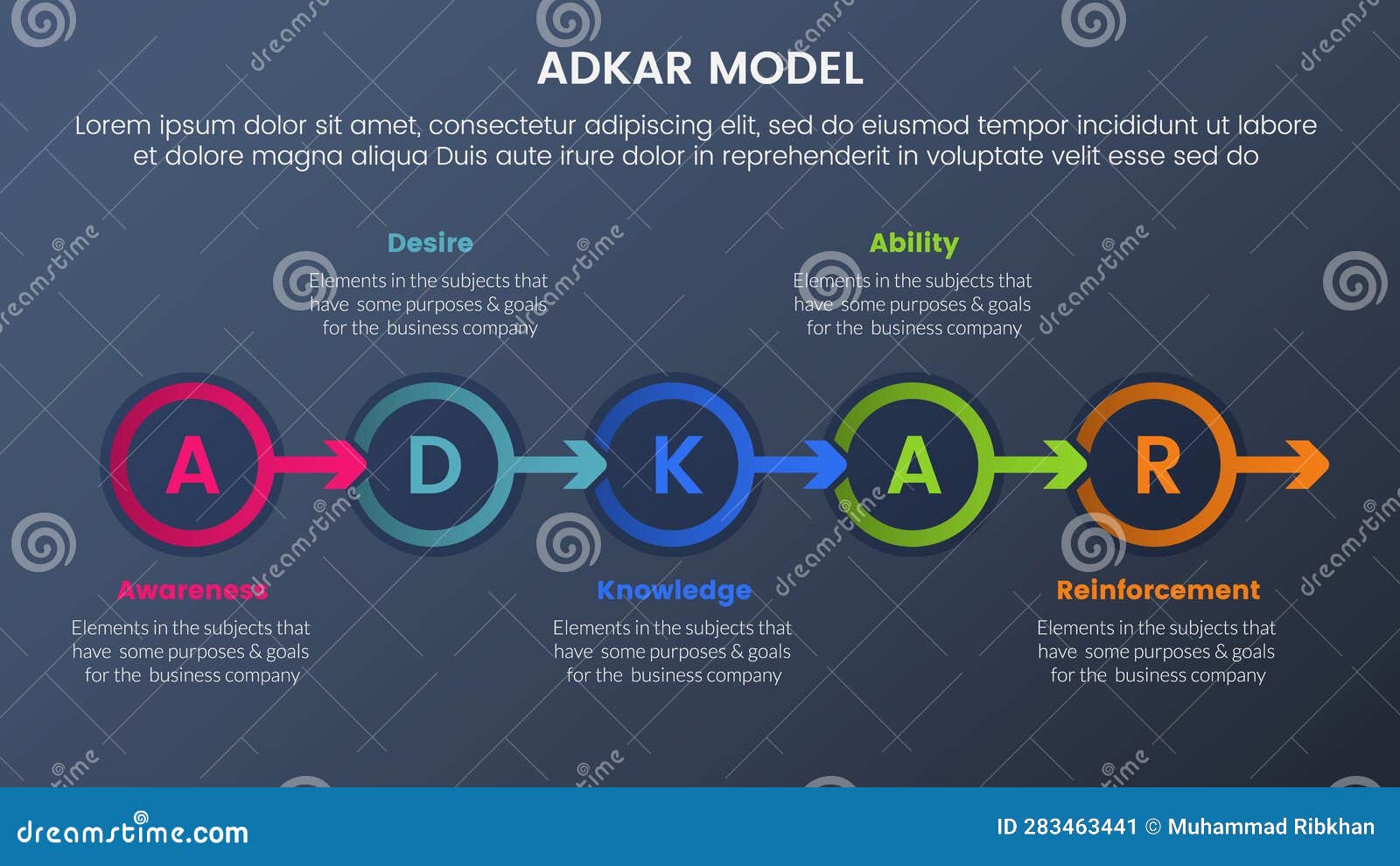 ADKAR MODEL

Lorem ipsum dolor sit amet, consectetur adipiscing elit, sed do eiusmod tempor incididunt ut labore et dolore magna aliqua Duis aute irure dolor in reprehenderit in voluptate velit esse sed do

Desire

Elements in the subjects that have some purposes & goals for the business company

Ability

Elements in the subjects that have some purposes & goals for the business company

A D K A R

Awareness

Elements in the subjects that have some purposes & goals for the business company

Knowledge

Elements in the subjects that have some purposes & goals for the business company

Reinforcement

Elements in the subjects that have some purposes & goals for the business company

dreamstime.com

ID 283463441 © Muhammad Ribkhan