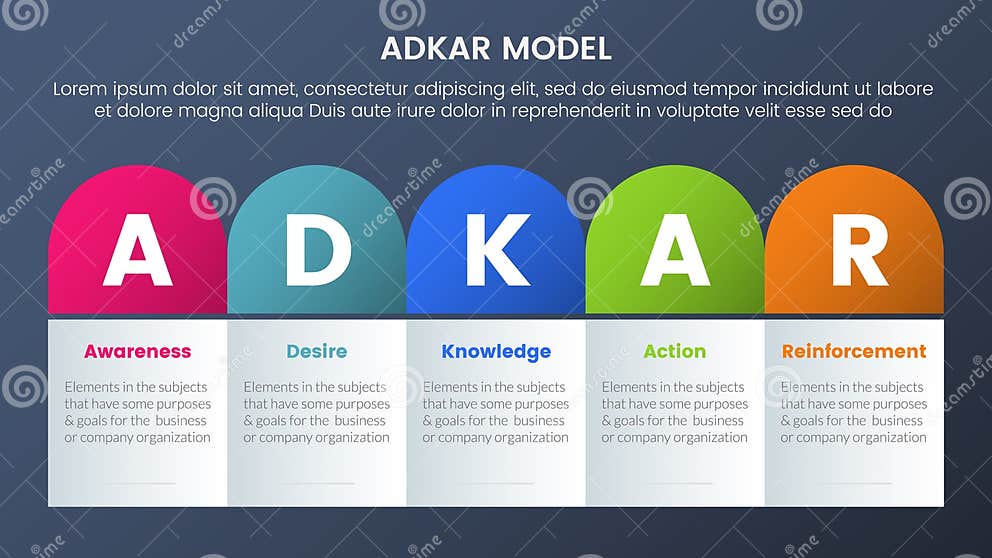 ADKAR MODEL

Lorem ipsum dolor sit amet, consectetur adipiscing elit, sed do eiusmod tempor incididunt ut labore et dolore magna aliqua Duis aute irure dolor in reprehenderit in voluptate velit esse sed do

A D K A R

Awareness
Elements in the subjects that have some purposes & goals for the business or company organization

Desire
Elements in the subjects that have some purposes & goals for the business or company organization

Knowledge
Elements in the subjects that have some purposes & goals for the business or company organization

Action
Elements in the subjects that have some purposes & goals for the business or company organization

Reinforcement
Elements in the subjects that have some purposes & goals for the business or company organization

dreamstime