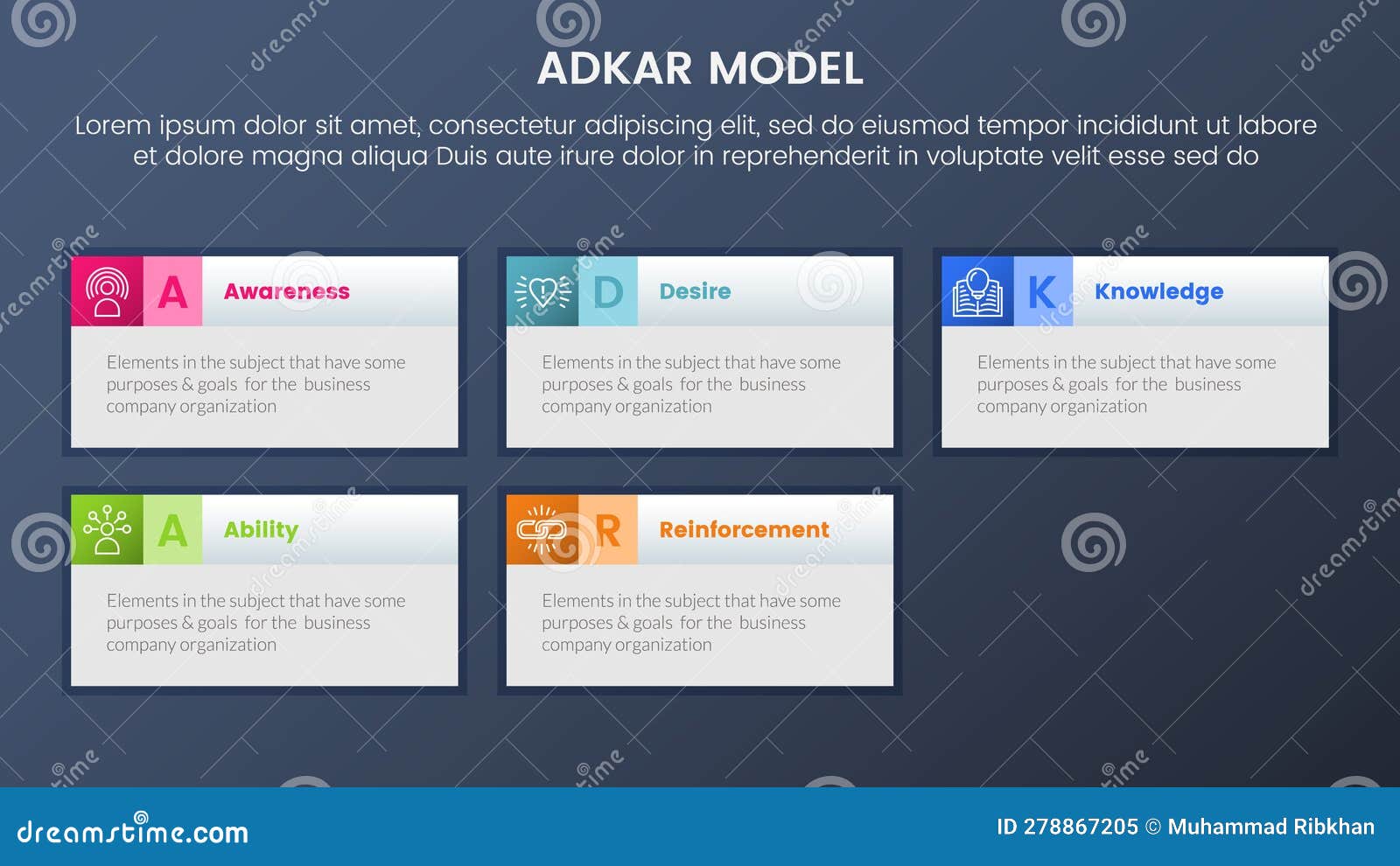 ADKAR MODEL

Lorem ipsum dolor sit amet, consectetur adipiscing elit, sed do eiusmod tempor incididunt ut labore et dolore magna aliqua Duis aute irure dolor in reprehenderit in voluptate velit esse sed do

A Awareness

Elements in the subject that have some purposes & goals for the business company organization

D Desire

Elements in the subject that have some purposes & goals for the business company organization

K Knowledge

Elements in the subject that have some purposes & goals for the business company organization

A Ability

Elements in the subject that have some purposes & goals for the business company organization

R Reinforcement

Elements in the subject that have some purposes & goals for the business company organization

dreamstime.com

ID 278867205 © Muhammad Ribkhan