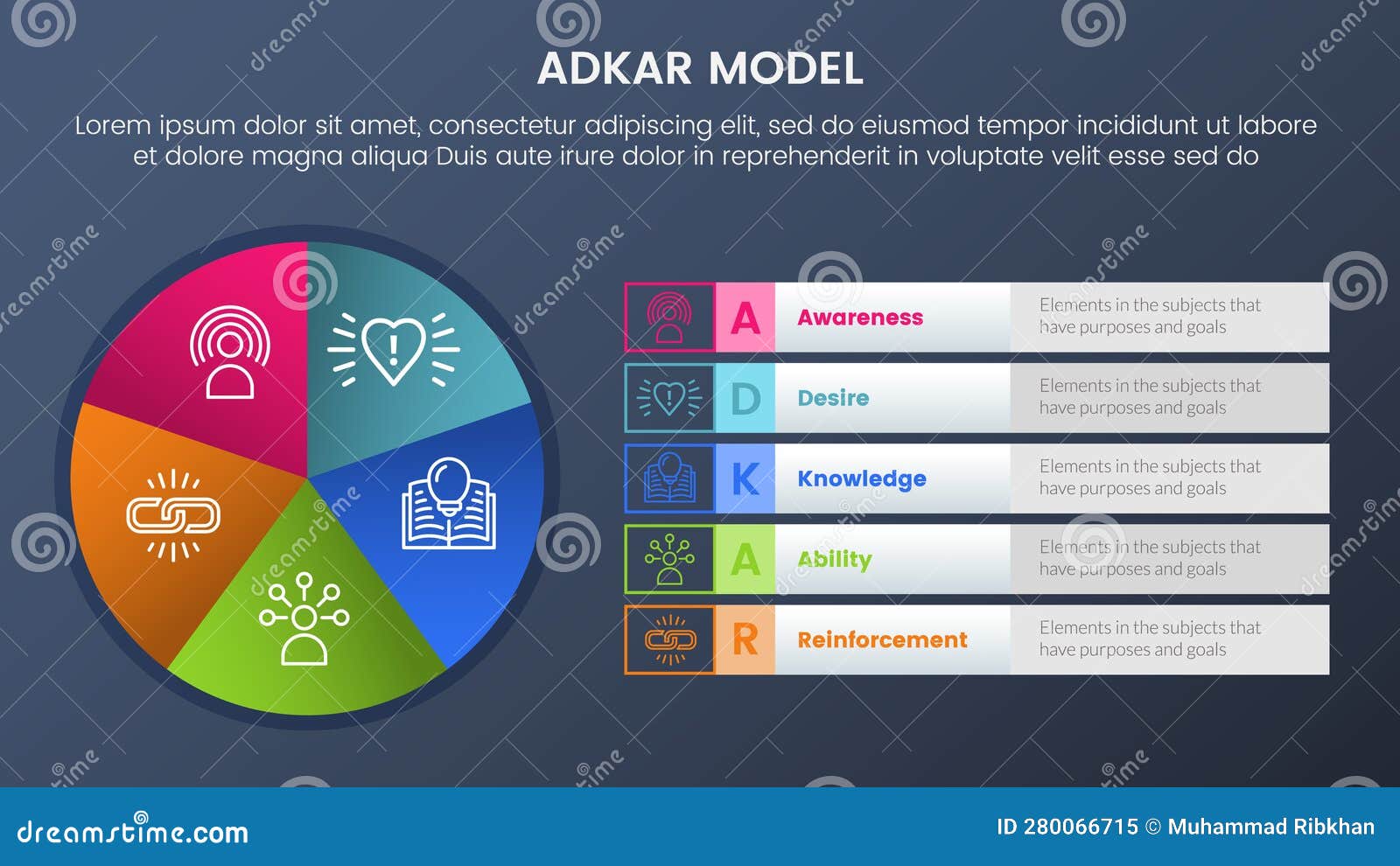 ADKAR MODEL

Lorem ipsum dolor sit amet, consectetur adipiscing elit, sed do eiusmod tempor incididunt ut labore et dolore magna aliqua Duis aute irure dolor in reprehenderit in voluptate velit esse sed do

A Awareness Elements in the subjects that have purposes and goals

D Desire Elements in the subjects that have purposes and goals

K Knowledge Elements in the subjects that have purposes and goals

A Ability Elements in the subjects that have purposes and goals

R Reinforcement Elements in the subjects that have purposes and goals

dreamstime.com

ID 280066715 © Muhammad Ribkhan