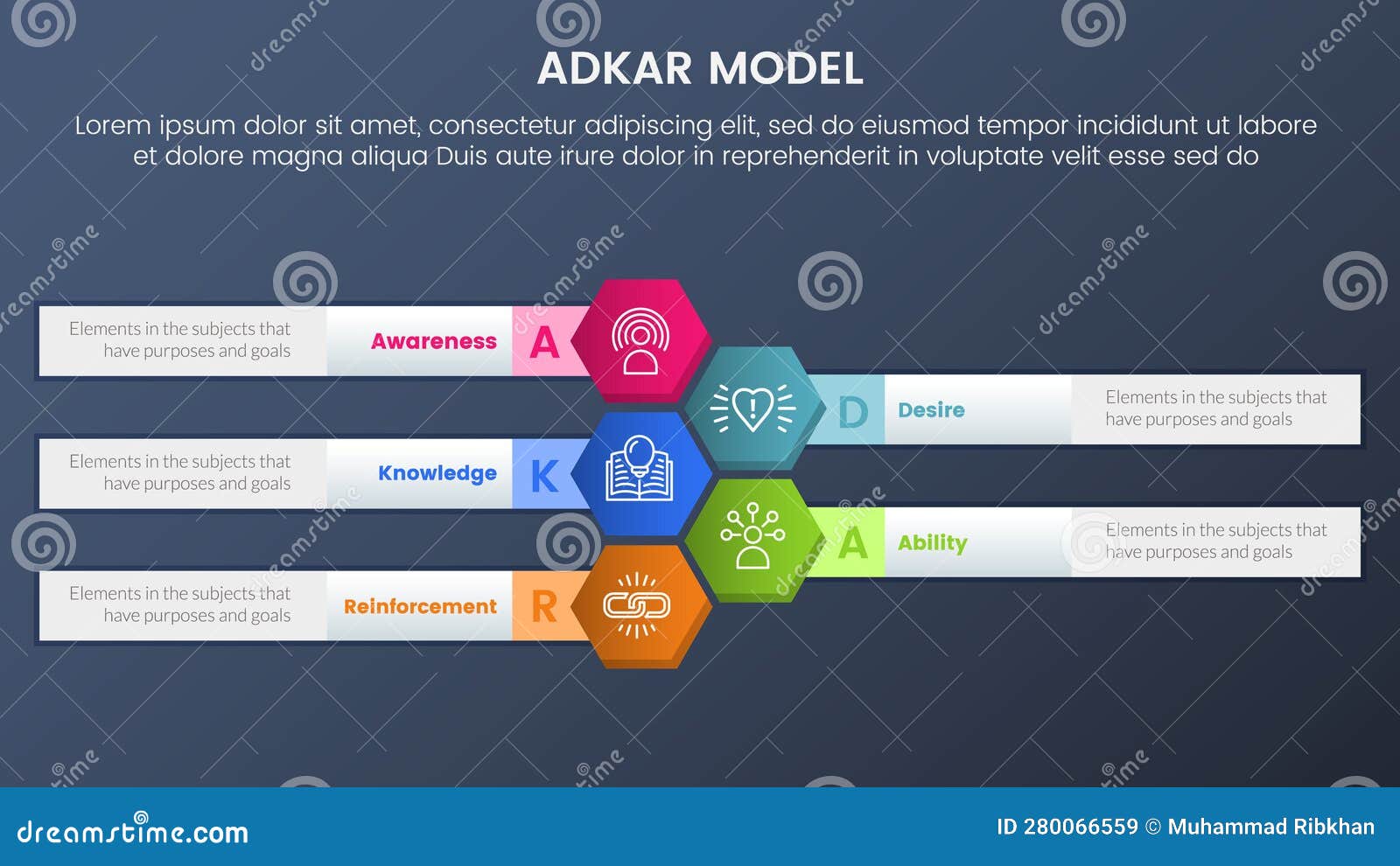 ADKAR MODEL

Lorem ipsum dolor sit amet, consectetur adipiscing elit, sed do eiusmod tempor incididunt ut labore et dolore magna aliqua Duis aute irure dolor in reprehenderit in voluptate velit esse sed do

Elements in the subjects that have purposes and goals
Awareness
A

D
Desire
Elements in the subjects that have purposes and goals

Elements in the subjects that have purposes and goals
Knowledge
K

A
Ability
Elements in the subjects that have purposes and goals

Elements in the subjects that have purposes and goals
Reinforcement
R

dreamstime.com
ID 280066559 © Muhammad Ribkhan