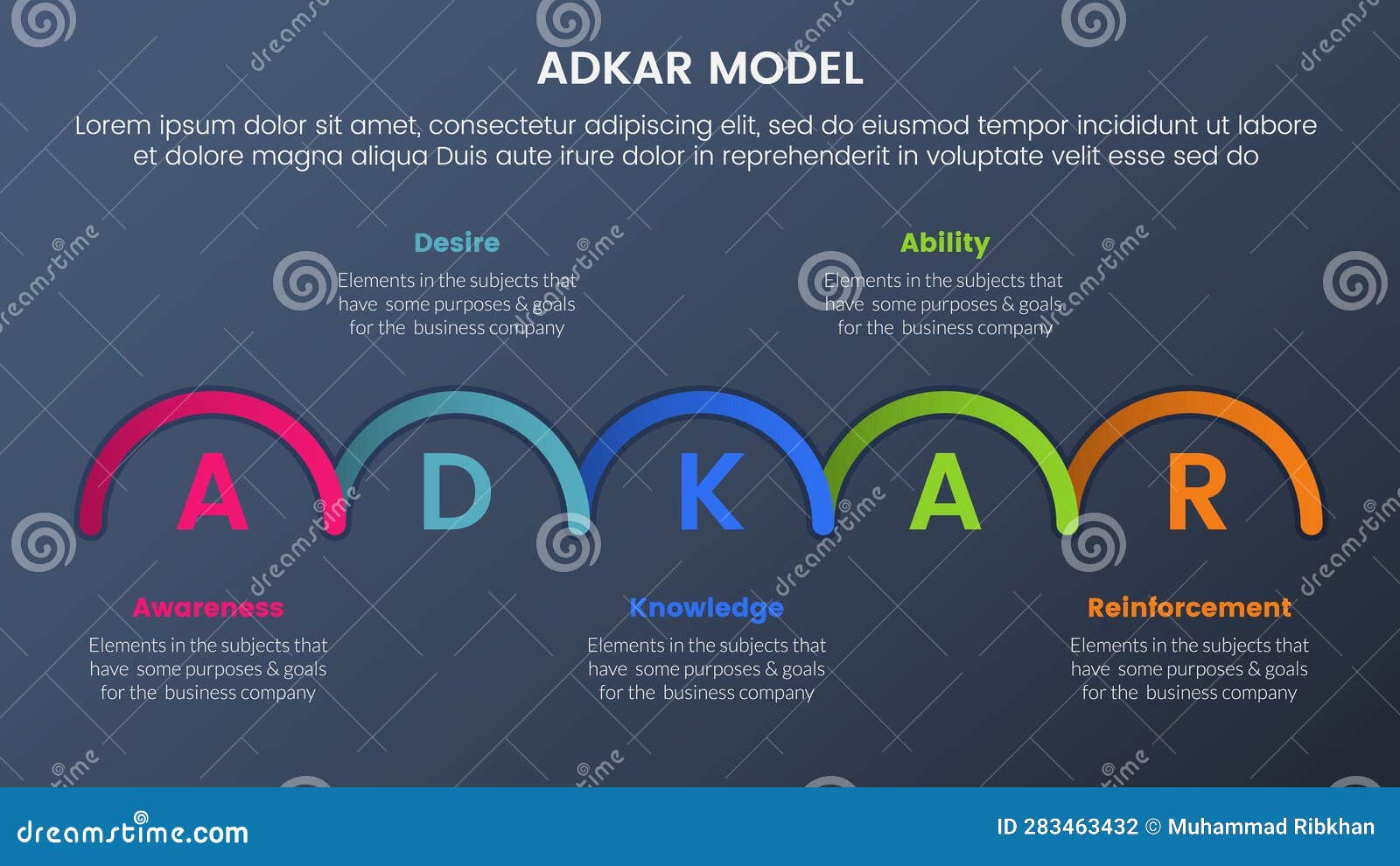 ADKAR MODEL

Lorem ipsum dolor sit amet, consectetur adipiscing elit, sed do eiusmod tempor incididunt ut labore et dolore magna aliqua Duis aute irure dolor in reprehenderit in voluptate velit esse sed do

Desire
Elements in the subjects that have some purposes & goals for the business company

Ability
Elements in the subjects that have some purposes & goals for the business company

A D K A R

Awareness
Elements in the subjects that have some purposes & goals for the business company

Knowledge
Elements in the subjects that have some purposes & goals for the business company

Reinforcement
Elements in the subjects that have some purposes & goals for the business company

dreamstime.com

ID 283463432 © Muhammad Ribkhan