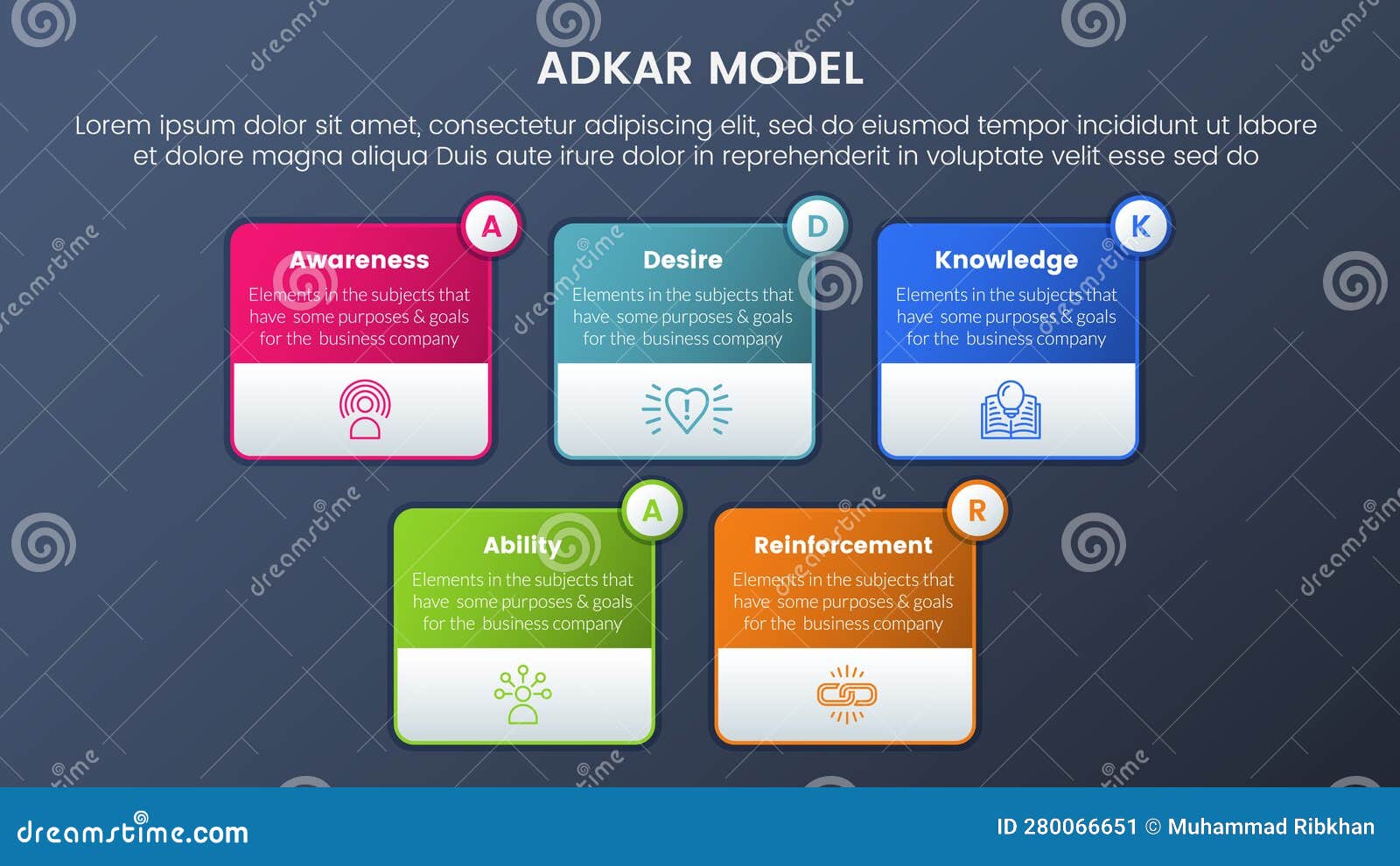 ADKAR MODEL

Lorem ipsum dolor sit amet, consectetur adipiscing elit, sed do eiusmod tempor incididunt ut labore et dolore magna aliqua Duis aute irure dolor in reprehenderit in voluptate velit esse sed do

A
Awareness
Elements in the subjects that have some purposes & goals for the business company

D
Desire
Elements in the subjects that have some purposes & goals for the business company

K
Knowledge
Elements in the subjects that have some purposes & goals for the business company

A
Ability
Elements in the subjects that have some purposes & goals for the business company

R
Reinforcement
Elements in the subjects that have some purposes & goals for the business company

dreamstime.com

ID 280066651 © Muhammad Ribkhan