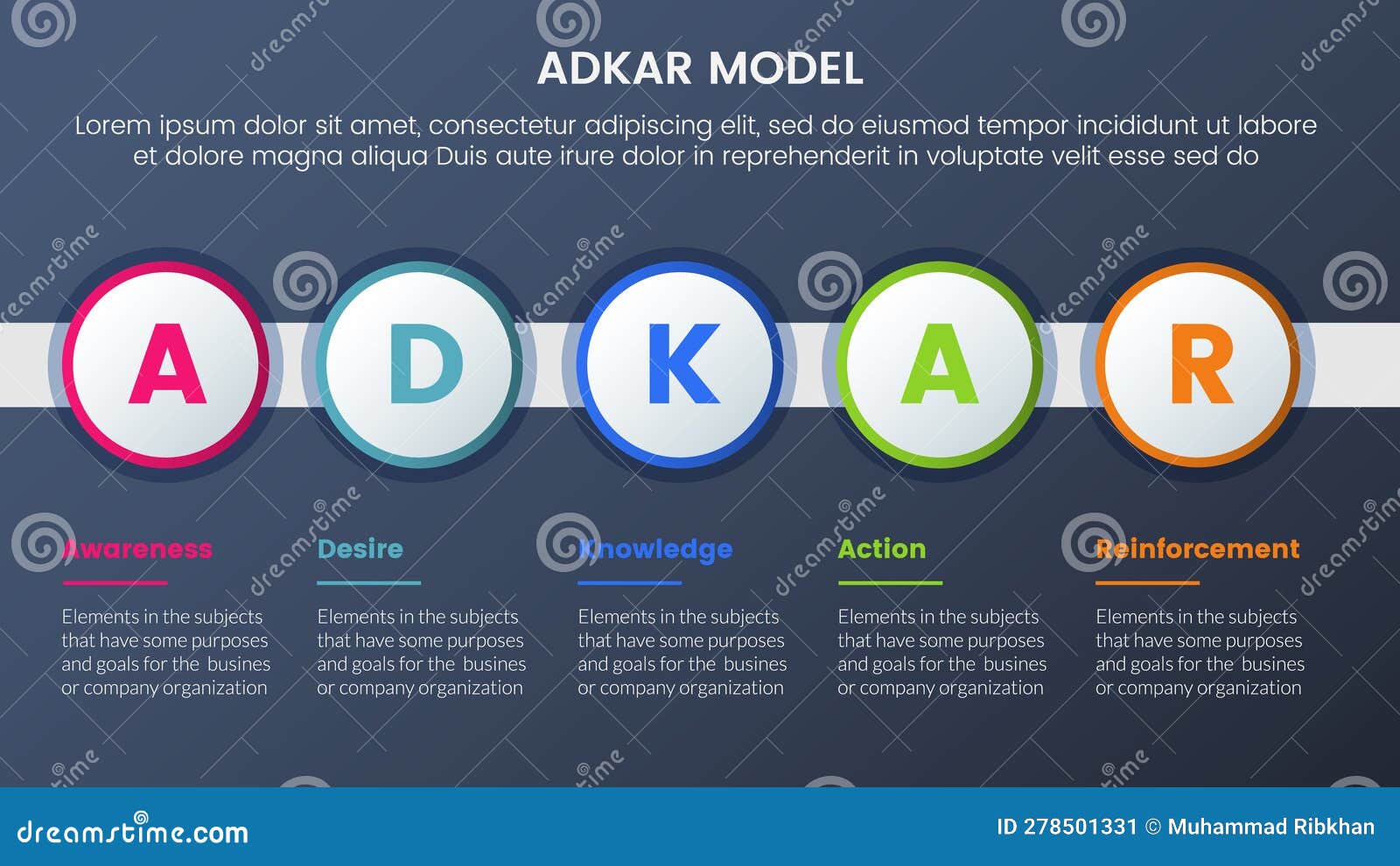 ADKAR MODEL

Lorem ipsum dolor sit amet, consectetur adipiscing elit, sed do eiusmod tempor incididunt ut labore et dolore magna aliqua Duis aute irure dolor in reprehenderit in voluptate velit esse sed do

A D K A R

Awareness

Elements in the subjects that have some purposes and goals for the busines or company organization

Desire

Elements in the subjects that have some purposes and goals for the busines or company organization

Knowledge

Elements in the subjects that have some purposes and goals for the busines or company organization

Action

Elements in the subjects that have some purposes and goals for the busines or company organization

Reinforcement

Elements in the subjects that have some purposes and goals for the busines or company organization

dreamstime.com

ID 278501331 © Muhammad Ribkhan