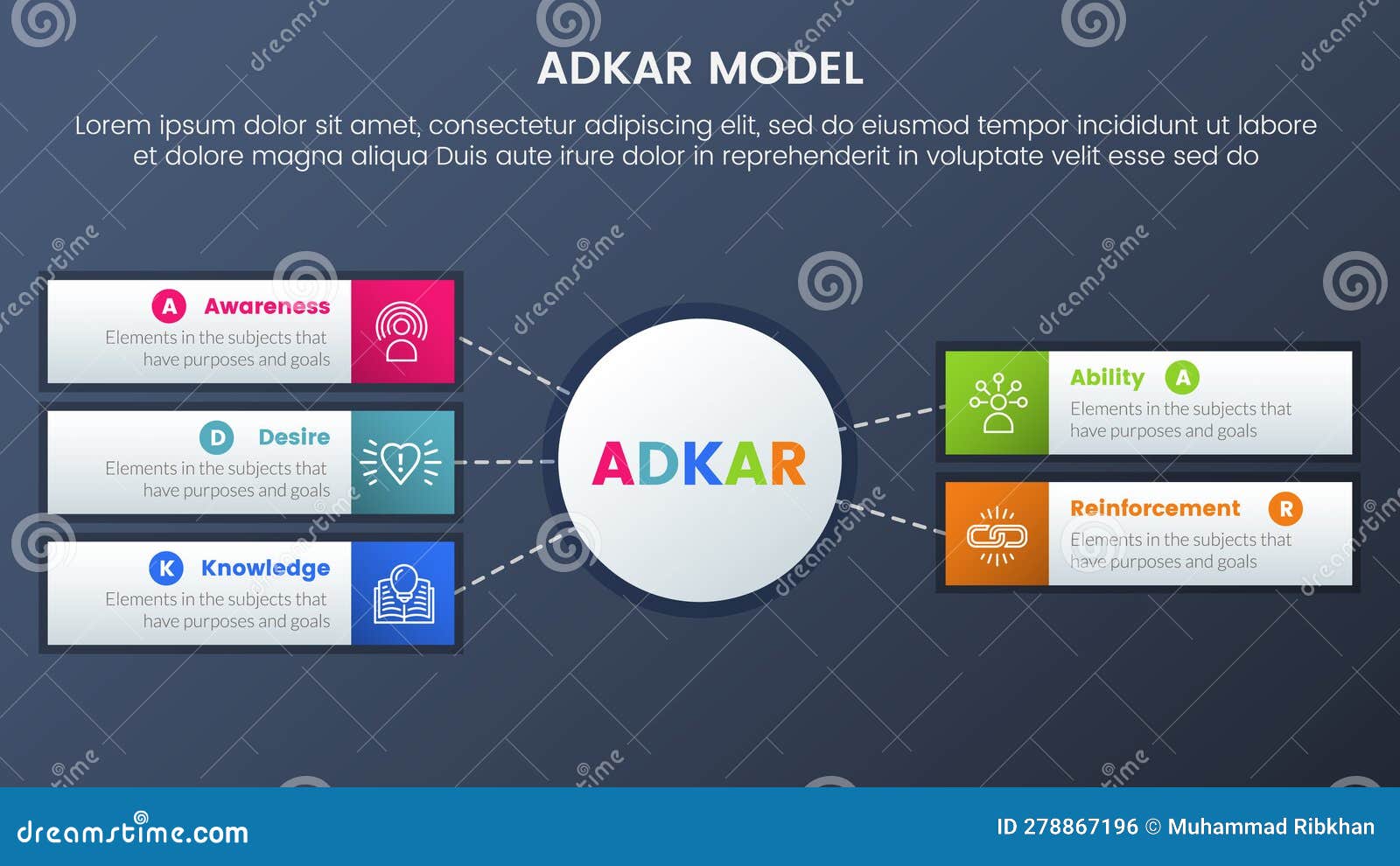 ADKAR MODEL

Lorem ipsum dolor sit amet, consectetur adipiscing elit, sed do eiusmod tempor incididunt ut labore et dolore magna aliqua Duis aute irure dolor in reprehenderit in voluptate velit esse sed do

A Awareness
Elements in the subjects that have purposes and goals

D Desire
Elements in the subjects that have purposes and goals

K Knowledge
Elements in the subjects that have purposes and goals

ADKAR

Ability A
Elements in the subjects that have purposes and goals

Reinforcement R
Elements in the subjects that have purposes and goals

dreamstime.com

ID 278867196 © Muhammad Ribkhan