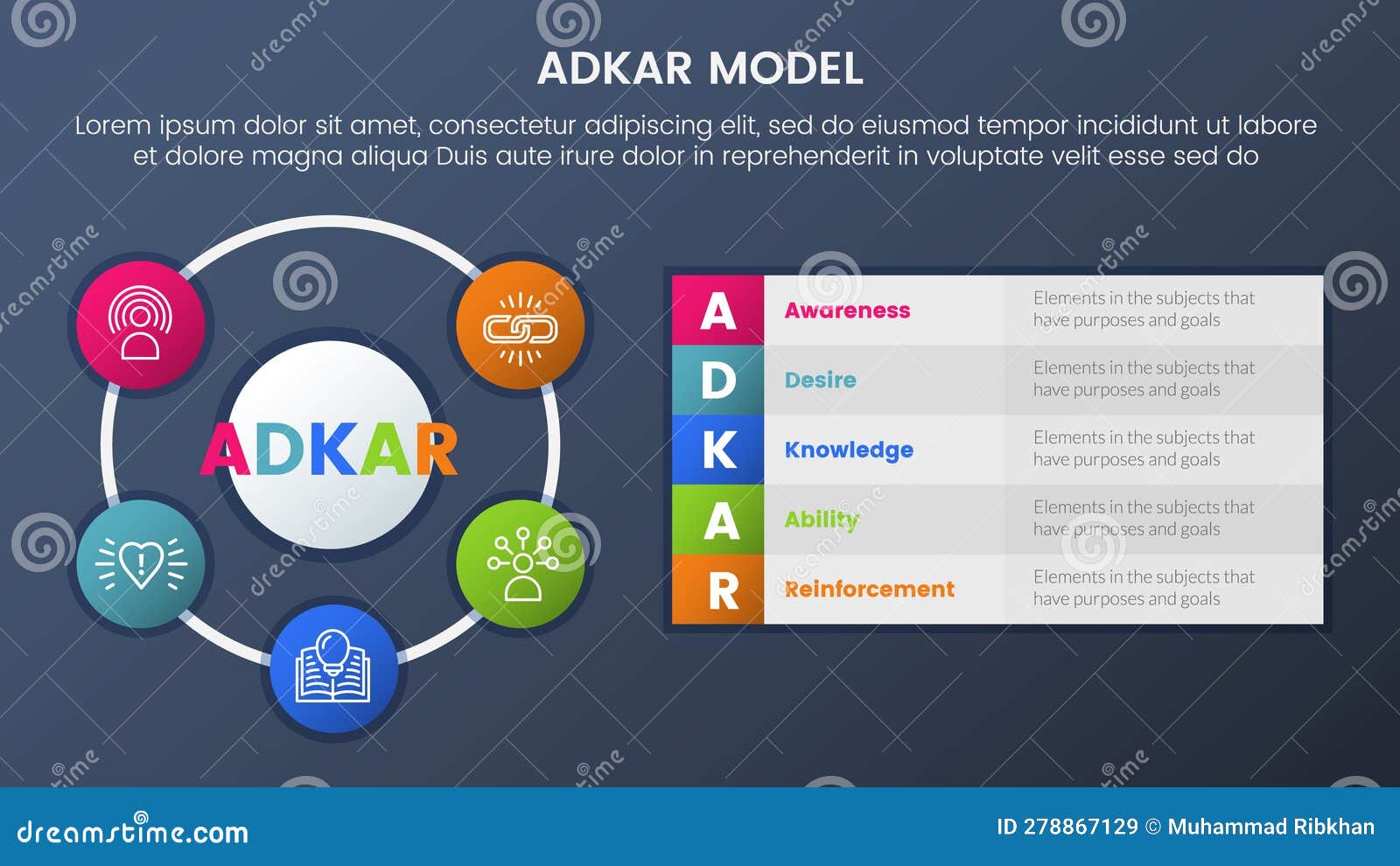 ADKAR MODEL

Lorem ipsum dolor sit amet, consectetur adipiscing elit, sed do eiusmod tempor incididunt ut labore et dolore magna aliqua Duis aute irure dolor in reprehenderit in voluptate velit esse sed do

ADKAR

| A | Awareness | Elements in the subjects that have purposes and goals |
|---|---|---|
| D | Desire | Elements in the subjects that have purposes and goals |
| K | Knowledge | Elements in the subjects that have purposes and goals |
| A | Ability | Elements in the subjects that have purposes and goals |
| R | Reinforcement | Elements in the subjects that have purposes and goals |

dreamstime.com

ID 278867129 © Muhammad Ribkhan