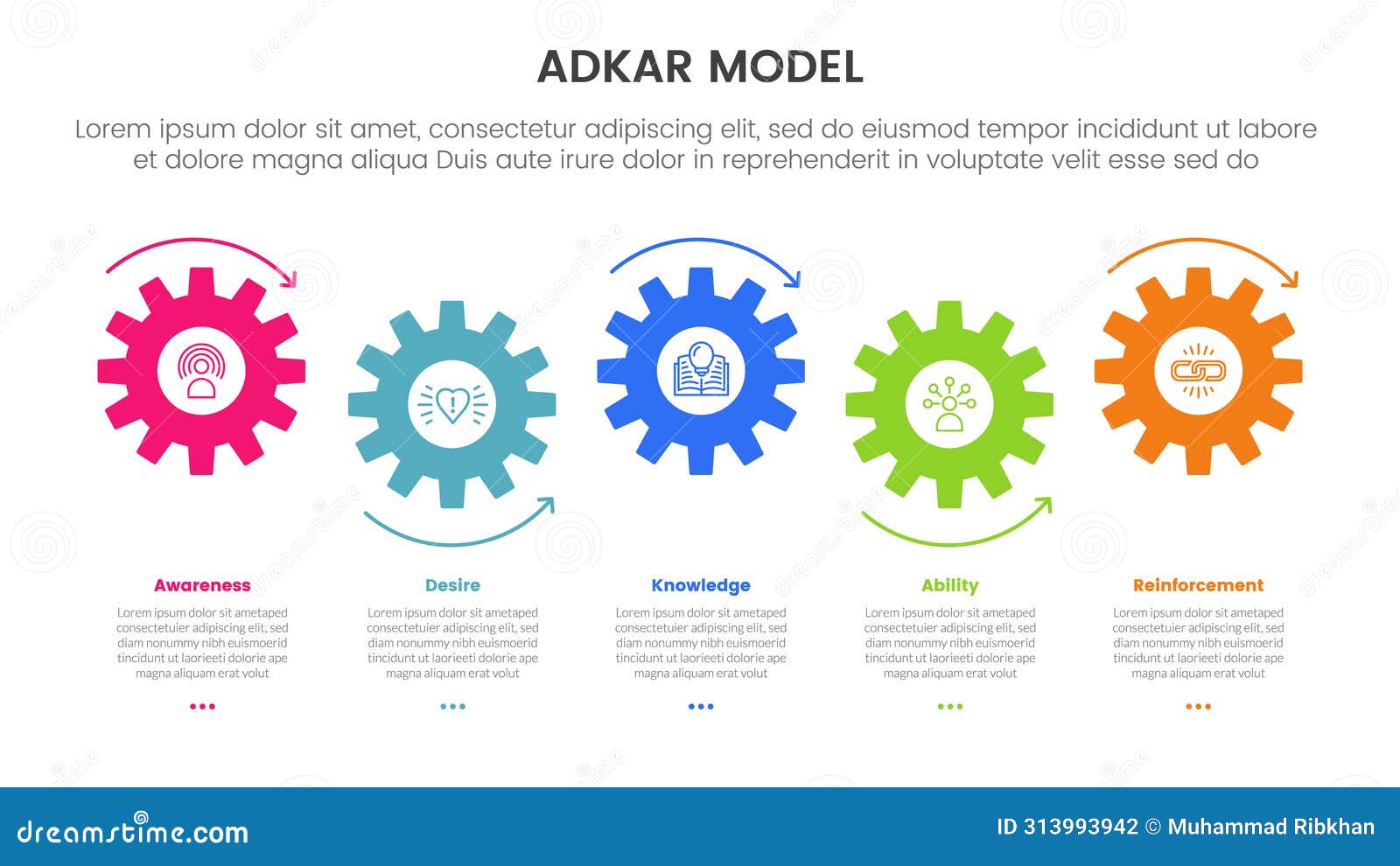 ADKAR MODEL

Lorem ipsum dolor sit amet, consectetur adipiscing elit, sed do eiusmod tempor incididunt ut labore et dolore magna aliqua Duis aute irure dolor in reprehenderit in voluptate velit esse sed do

Awareness

Lorem ipsum dolor sit ametaped consectetuier adipiscing elit, sed diam nonummy nibh euismoerid tincidunt ut laorieeti dolorie ape magna aliquam erat volut

Desire

Lorem ipsum dolor sit ametaped consectetuier adipiscing elit, sed diam nonummy nibh euismoerid tincidunt ut laorieeti dolorie ape magna aliquam erat volut

Knowledge

Lorem ipsum dolor sit ametaped consectetuier adipiscing elit, sed diam nonummy nibh euismoerid tincidunt ut laorieeti dolorie ape magna aliquam erat volut

Ability

Lorem ipsum dolor sit ametaped consectetuier adipiscing elit, sed diam nonummy nibh euismoerid tincidunt ut laorieeti dolorie ape magna aliquam erat volut

Reinforcement

Lorem ipsum dolor sit ametaped consectetuier adipiscing elit, sed diam nonummy nibh euismoerid tincidunt ut laorieeti dolorie ape magna aliquam erat volut

dreamstime.com

ID 313993942 © Muhammad Ribkhan