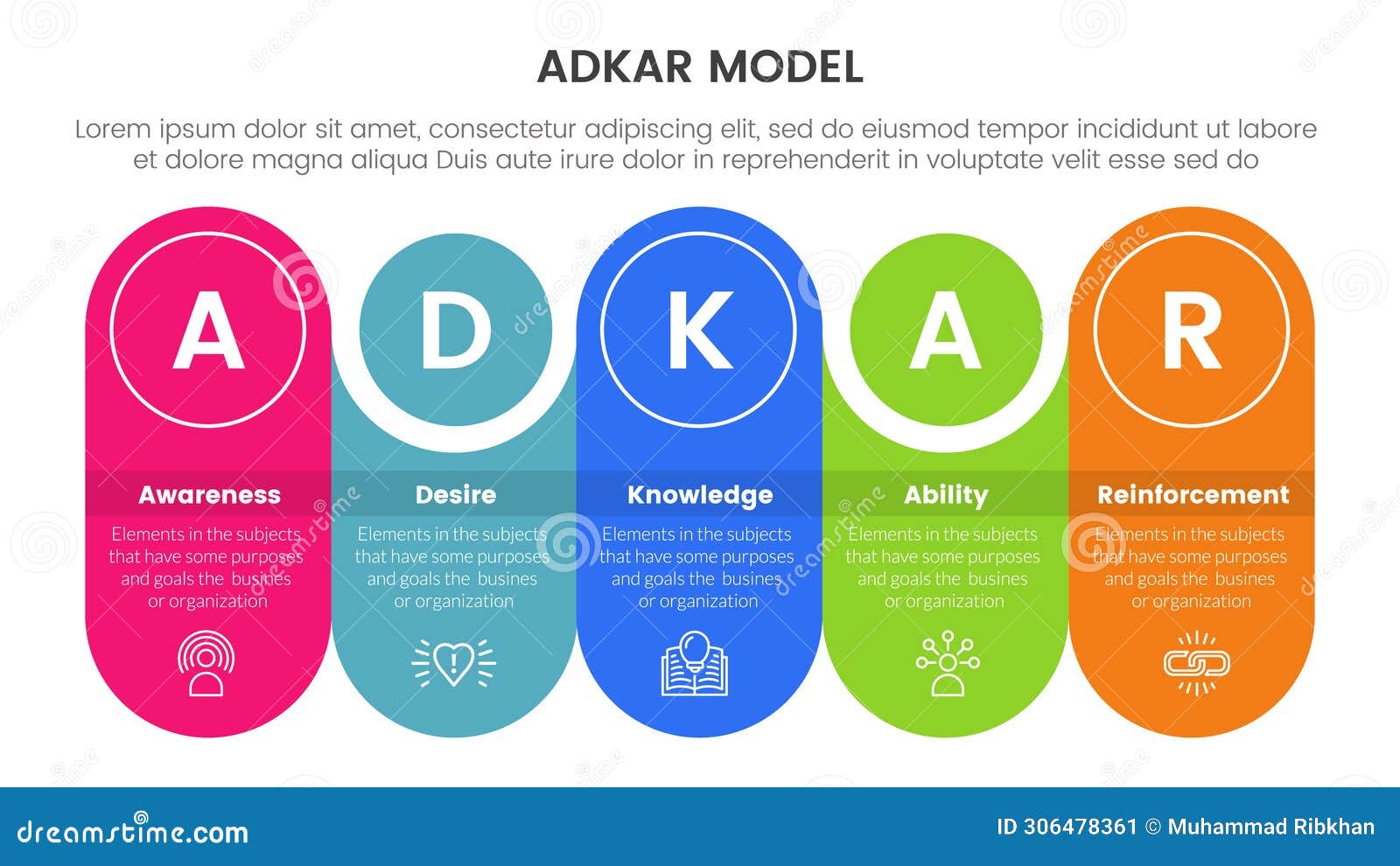 ADKAR MODEL

Lorem ipsum dolor sit amet, consectetur adipiscing elit, sed do eiusmod tempor incididunt ut labore et dolore magna aliqua Duis aute irure dolor in reprehenderit in voluptate velit esse sed do

A

Awareness

Elements in the subjects that have some purposes and goals the busines or organization

D

Desire

Elements in the subjects that have some purposes and goals the busines or organization

K

Knowledge

Elements in the subjects that have some purposes and goals the busines or organization

A

Ability

Elements in the subjects that have some purposes and goals the busines or organization

R

Reinforcement

Elements in the subjects that have some purposes and goals the busines or organization

dreamstime.com

ID 306478361 © Muhammad Ribkhan