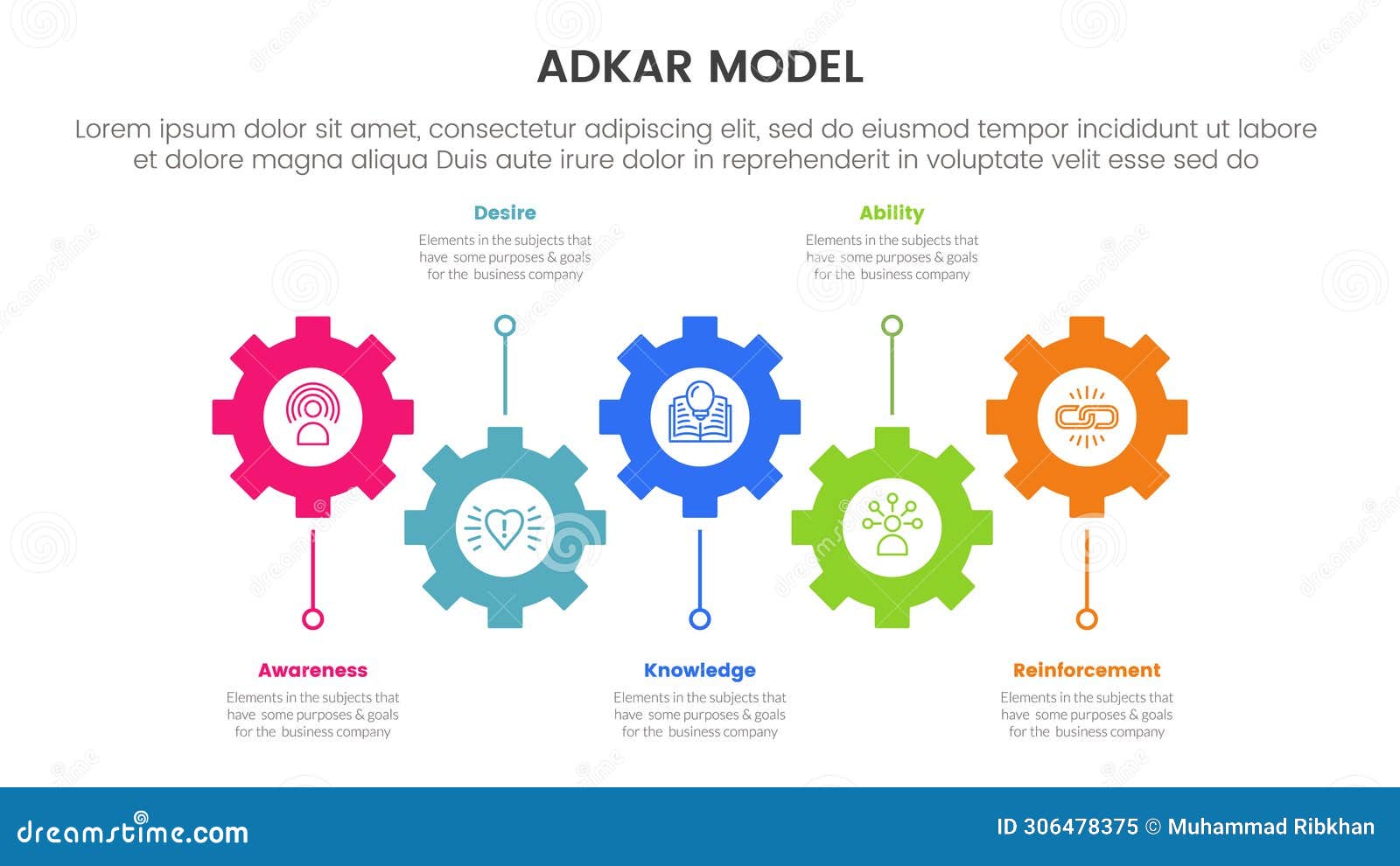 ADKAR MODEL

Lorem ipsum dolor sit amet, consectetur adipiscing elit, sed do eiusmod tempor incididunt ut labore et dolore magna aliqua Duis aute irure dolor in reprehenderit in voluptate velit esse sed do

Desire
Elements in the subjects that have some purposes & goals for the business company

Ability
Elements in the subjects that have some purposes & goals for the business company

Awareness
Elements in the subjects that have some purposes & goals for the business company

Knowledge
Elements in the subjects that have some purposes & goals for the business company

Reinforcement
Elements in the subjects that have some purposes & goals for the business company

dreamstime.com

ID 306478375 © Muhammad Ribkhan