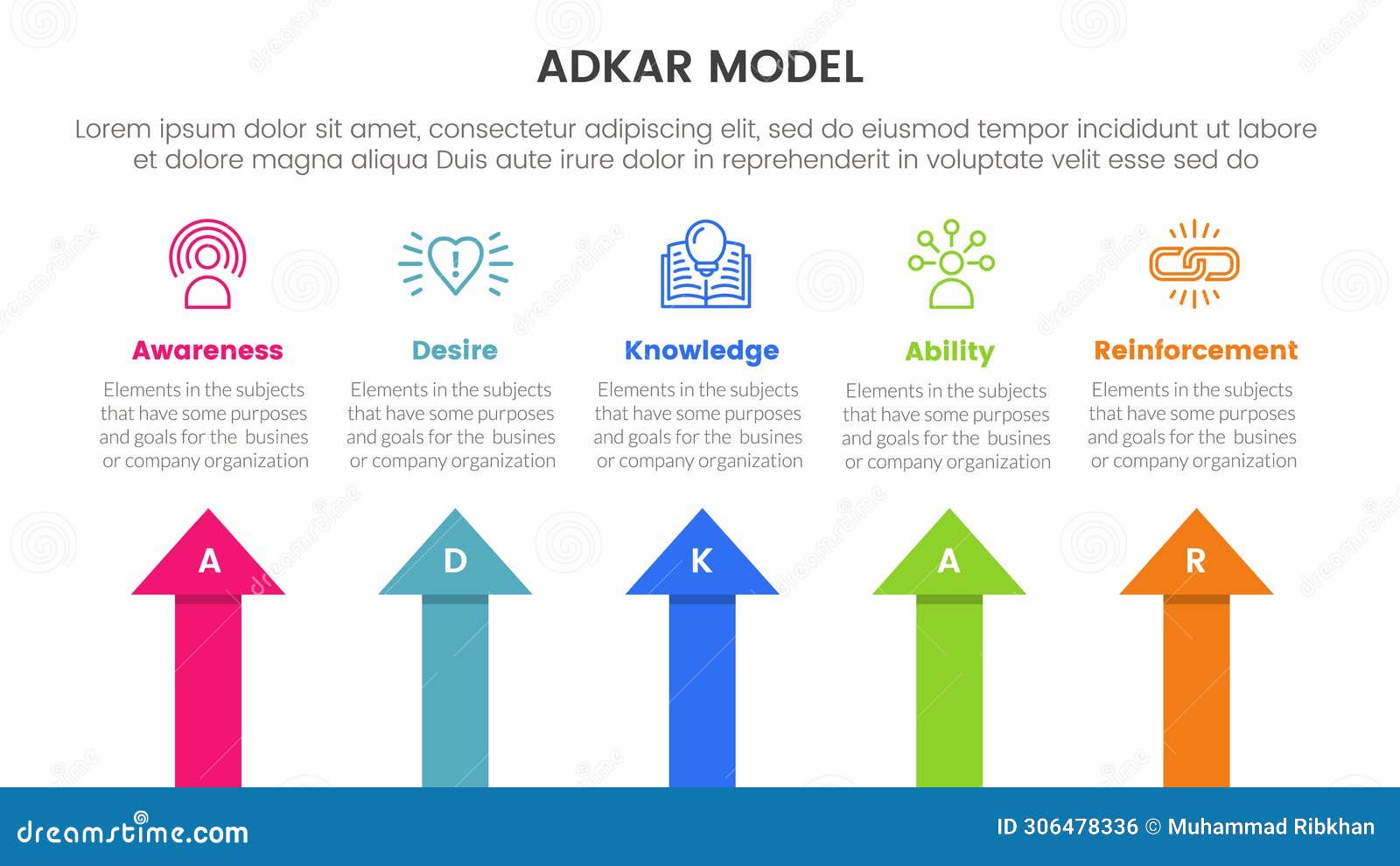 ADKAR MODEL

Lorem ipsum dolor sit amet, consectetur adipiscing elit, sed do eiusmod tempor incididunt ut labore et dolore magna aliqua Duis aute irure dolor in reprehenderit in voluptate velit esse sed do

Awareness

Elements in the subjects that have some purposes and goals for the busines or company organization

Desire

Elements in the subjects that have some purposes and goals for the busines or company organization

Knowledge

Elements in the subjects that have some purposes and goals for the busines or company organization

Ability

Elements in the subjects that have some purposes and goals for the busines or company organization

Reinforcement

Elements in the subjects that have some purposes and goals for the busines or company organization

A

D

K

A

R

dreamstime.com

ID 306478336 © Muhammad Ribkhan