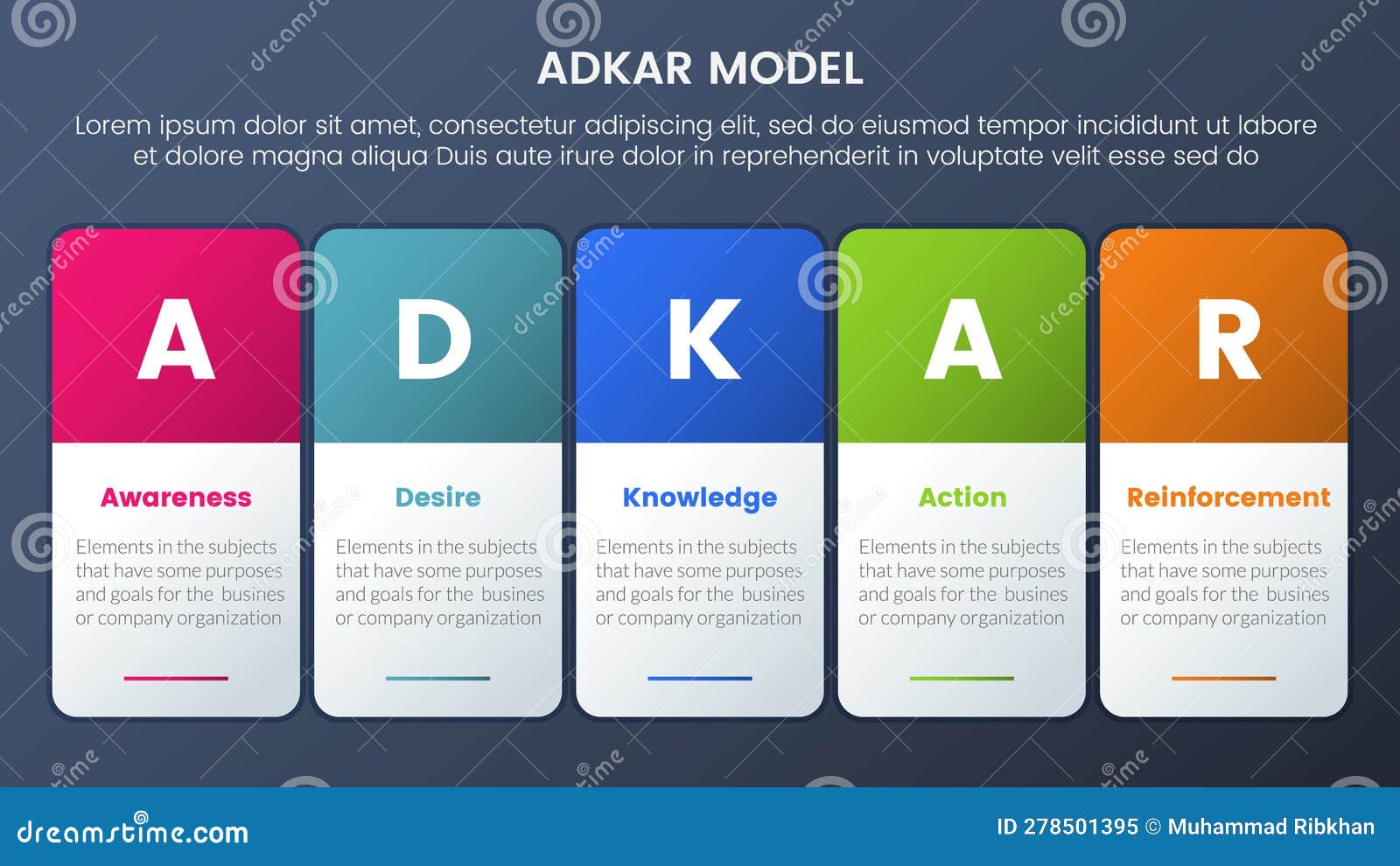 ADKAR MODEL

Lorem ipsum dolor sit amet, consectetur adipiscing elit, sed do eiusmod tempor incididunt ut labore et dolore magna aliqua Duis aute irure dolor in reprehenderit in voluptate velit esse sed do

A

Awareness

Elements in the subjects that have some purposes and goals for the busines or company organization

D

Desire

Elements in the subjects that have some purposes and goals for the busines or company organization

K

Knowledge

Elements in the subjects that have some purposes and goals for the busines or company organization

A

Action

Elements in the subjects that have some purposes and goals for the busines or company organization

R

Reinforcement

Elements in the subjects that have some purposes and goals for the busines or company organization

dreamstime.com

ID 278501395 © Muhammad Ribkhan