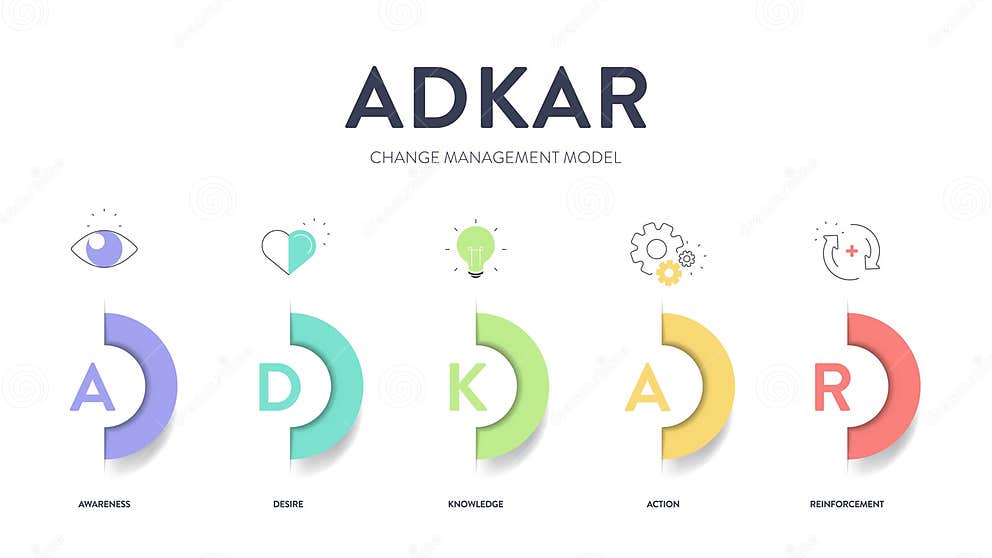 ADKAR

CHANGE MANAGEMENT MODEL

A
D
K
A
R

AWARENESS
DESIRE
KNOWLEDGE
ACTION
REINFORCEMENT